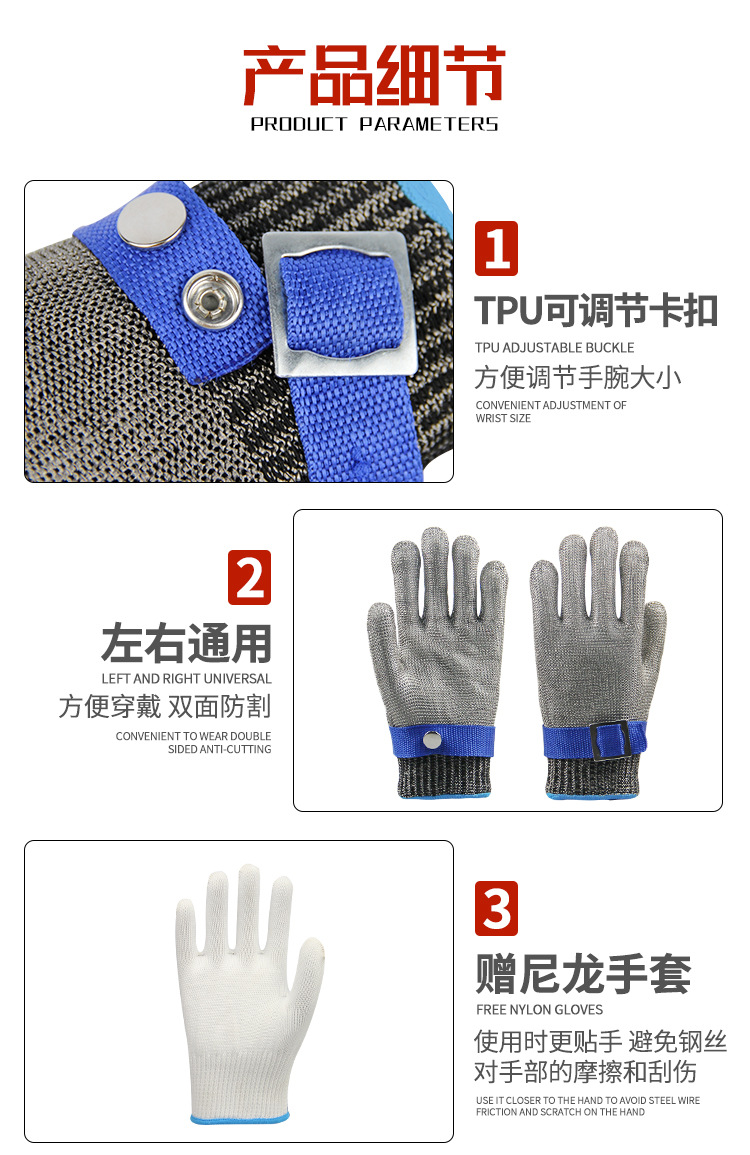 产品细节
PRODUCT PARAMETERS

1
TPU可调节卡扣
TPU ADJUSTABLE BUCKLE
方便调节手腕大小
CONVENIENT ADJUSTMENT OF WRIST SIZE

2
左右通用
LEFT AND RIGHT UNIVERSAL
方便穿戴 双面防割
CONVENIENT TO WEAR DOUBLE SIDED ANTI-CUTTING

3
赠尼龙手套
FREE NYLON GLOVES
使用时更贴手 避免钢丝对手部的摩擦和刮伤
USE IT CLOSER TO THE HAND TO AVOID STEEL WIRE FRICTION AND SCRATCH ON THE HAND