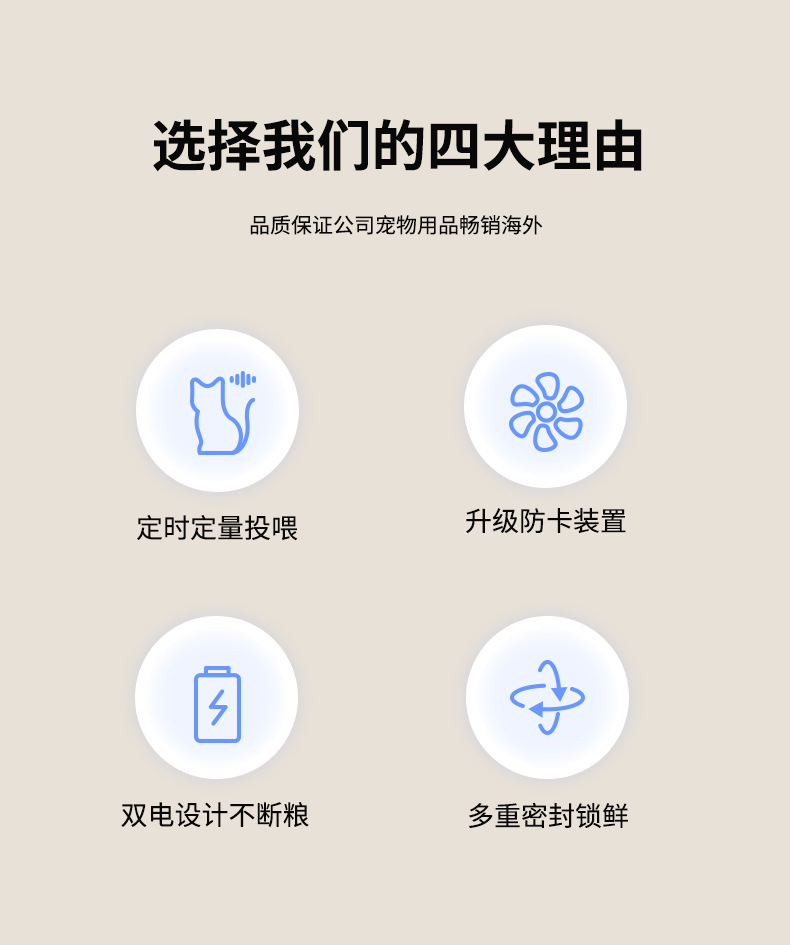 选择我们的四大理由

品质保证公司宠物用品畅销海外

定时定量投喂

升级防卡装置

双电设计不断粮

多重密封锁鲜