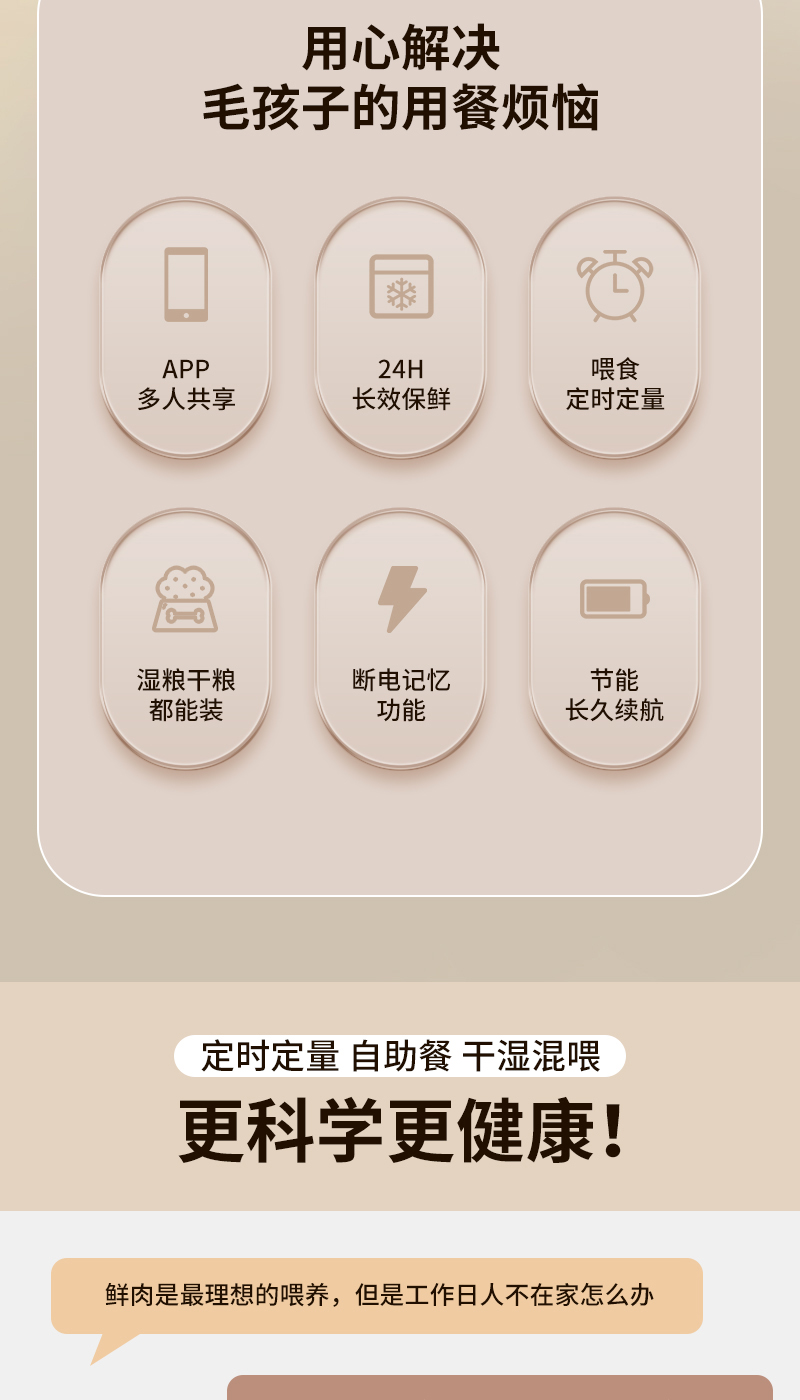 用心解决
毛孩子的用餐烦恼

APP
多人共享

24H
长效保鲜

喂食
定时定量

湿粮干粮
都能装

断电记忆
功能

节能
长久续航

定时定量 自助餐 干湿混喂

更科学更健康!

鲜肉是最理想的喂养，但是工作日人不在家怎么办