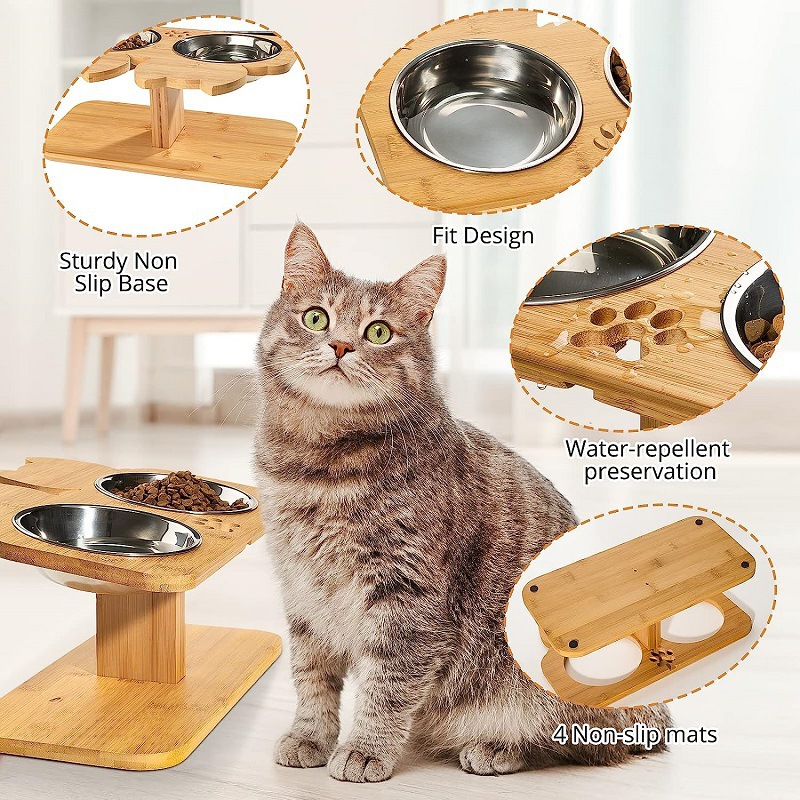 Sturdy Non Slip Base

Fit Design

Water-repellent preservation

4 Non-slip mats