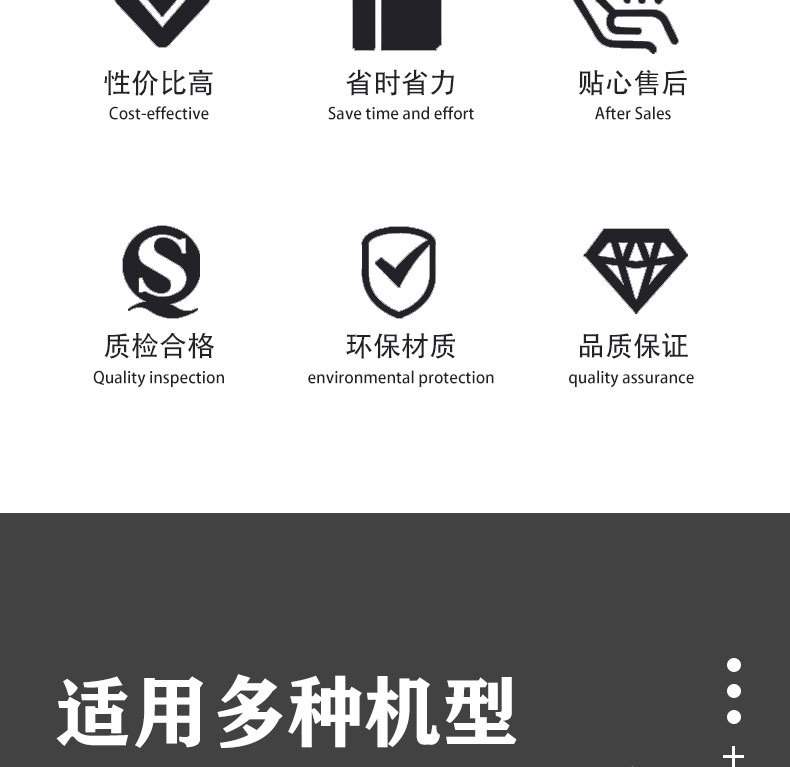 性价比高
Cost-effective

省时省力
Save time and effort

贴心售后
After Sales

质检合格
Quality inspection

环保材质
environmental protection

品质保证
quality assurance

适用多种机型