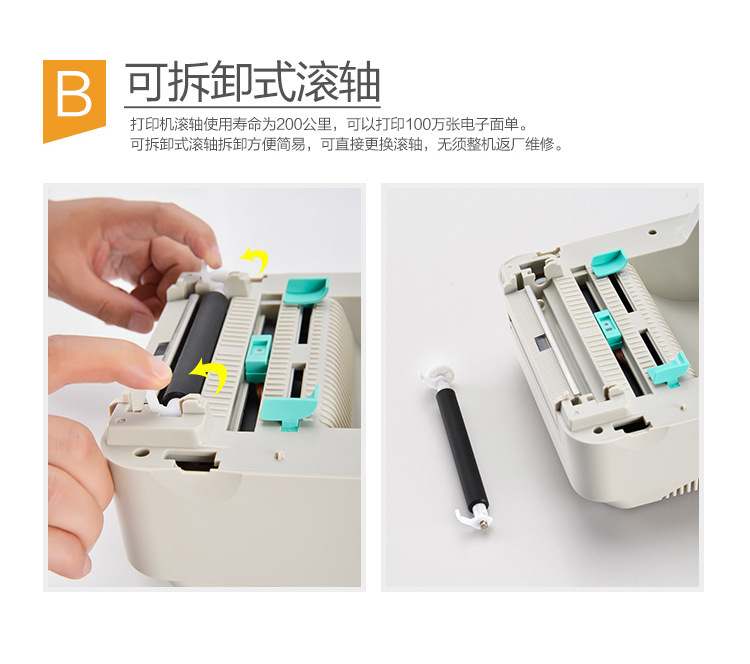 B 可拆卸式滚轴

打印机滚轴使用寿命为200公里，可以打印100万张电子面单。
可拆卸式滚轴拆卸方便简易，可直接更换滚轴，无须整机返厂维修。