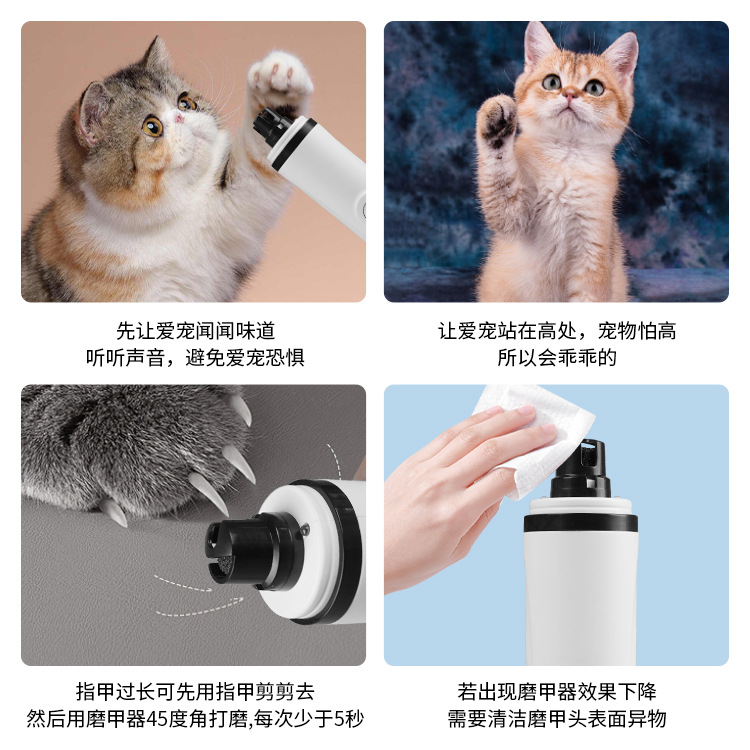 先让爱宠闻闻味道
听听声音，避免爱宠恐惧

让爱宠站在高处，宠物怕高
所以会乖乖的

指甲过长可先用指甲剪剪去
然后用磨甲器45度角打磨,每次少于5秒

若出现磨甲器效果下降
需要清洁磨甲头表面异物