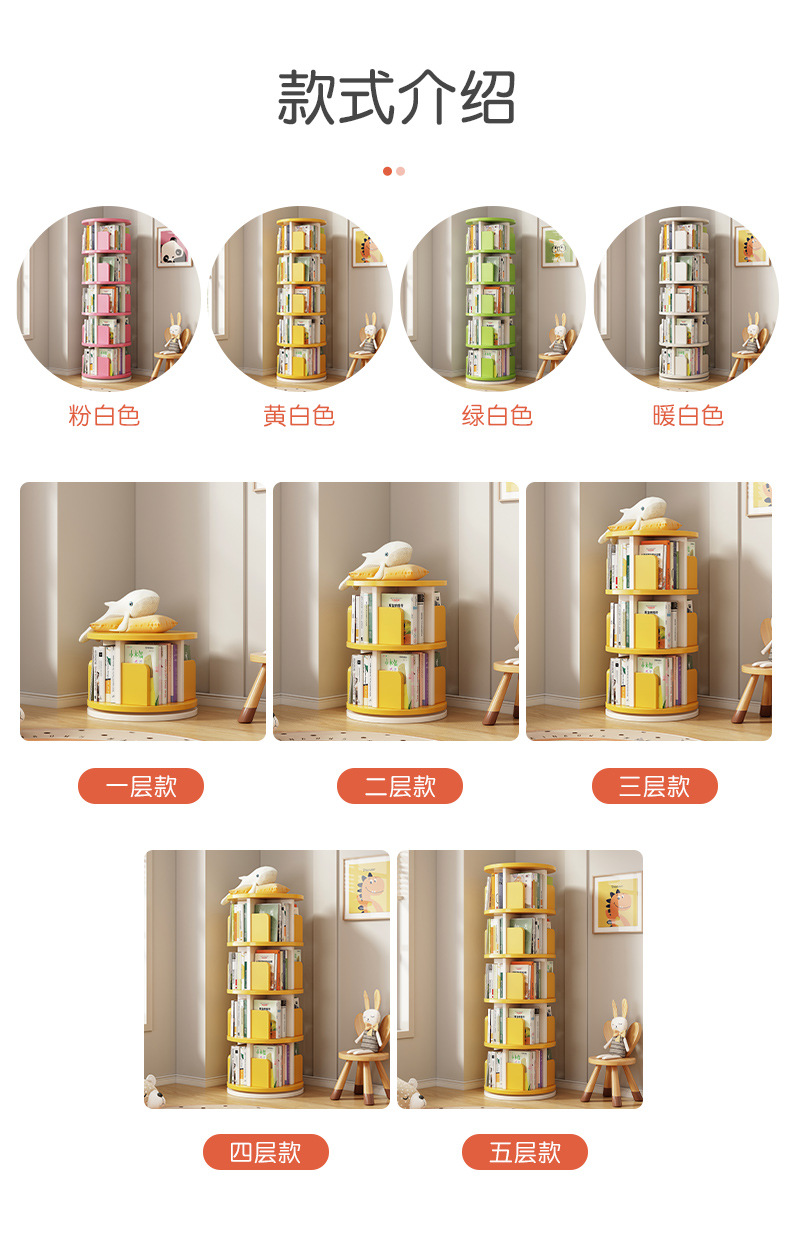 款式介绍

粉白色

黄白色

绿白色

暖白色

一层款

二层款

三层款

四层款

五层款