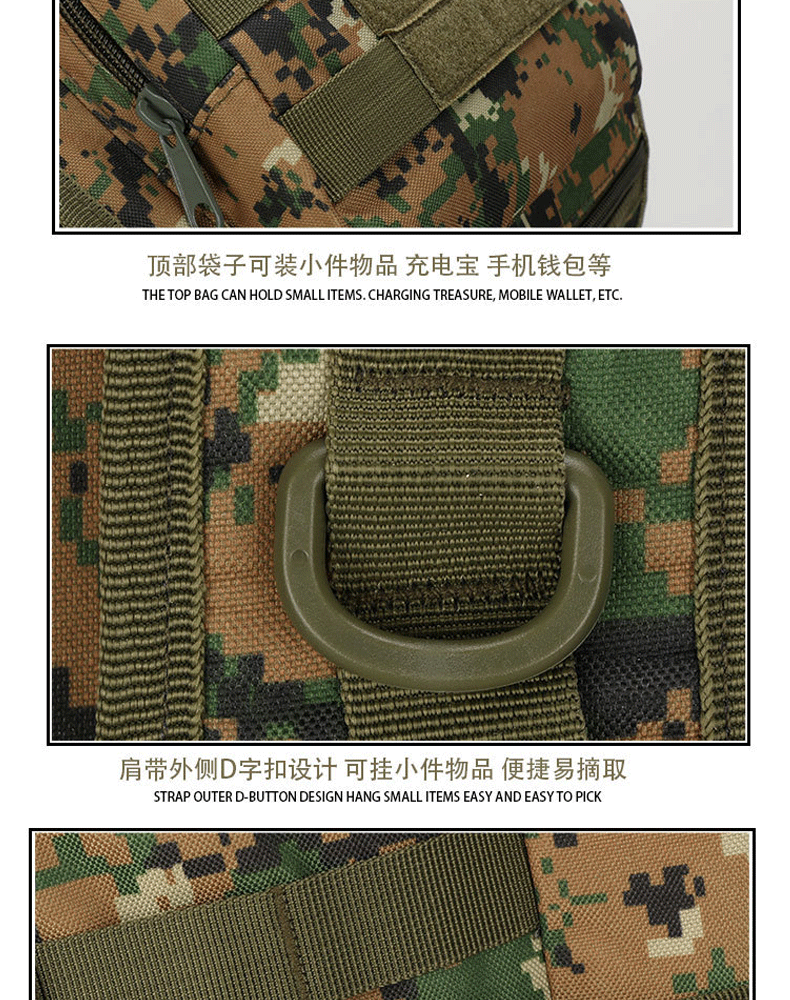 顶部袋子可装小件物品 充电宝 手机钱包等

THE TOP BAG CAN HOLD SMALL ITEMS. CHARGING TREASURE, MOBILE WALLET, ETC.

肩带外侧D字扣设计 可挂小件物品 便捷易摘取

STRAP OUTER D-BUTTON DESIGN HANG SMALL ITEMS EASY AND EASY TO PICK