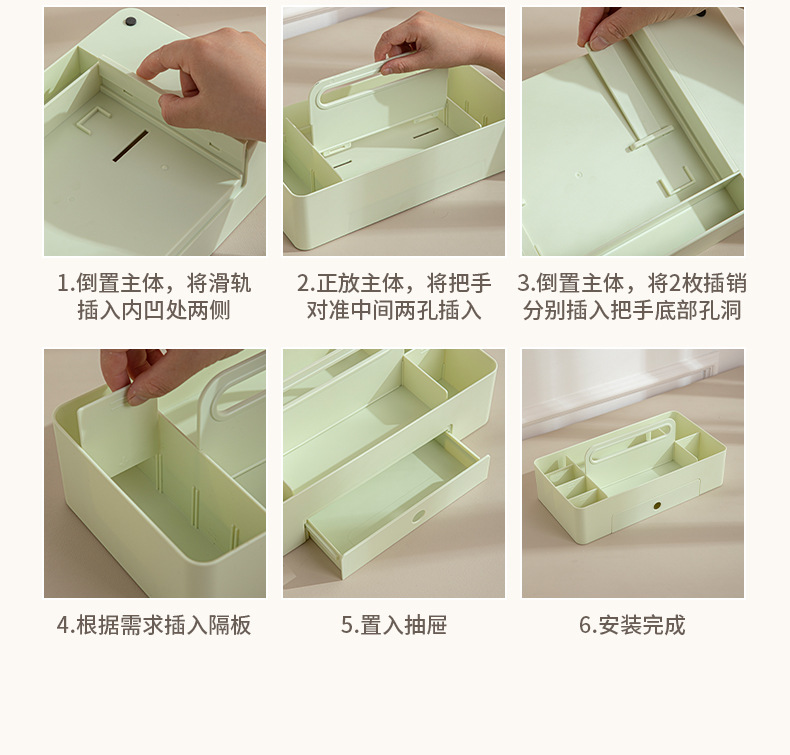 1.倒置主体，将滑轨插入内凹处两侧

2.正放主体，将把手对准中间两孔插入

3.倒置主体，将2枚插销分别插入把手底部孔洞

4.根据需求插入隔板

5.置入抽屉

6.安装完成