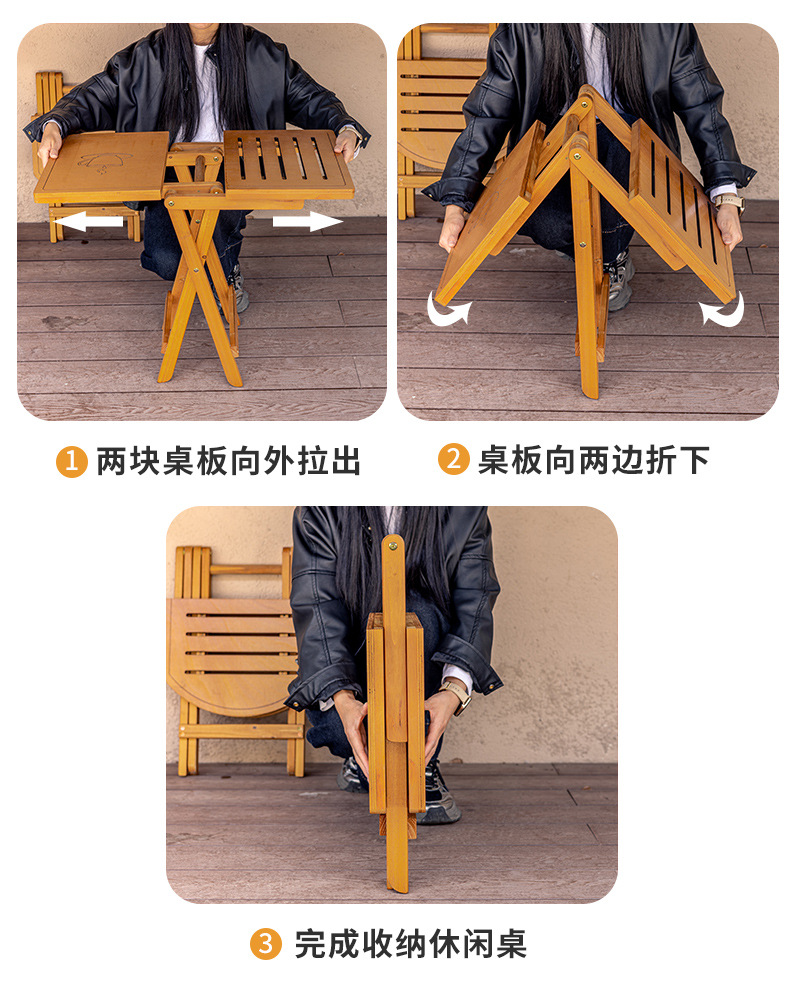 1 两块桌板向外拉出

2 桌板向两边折下

3 完成收纳休闲桌