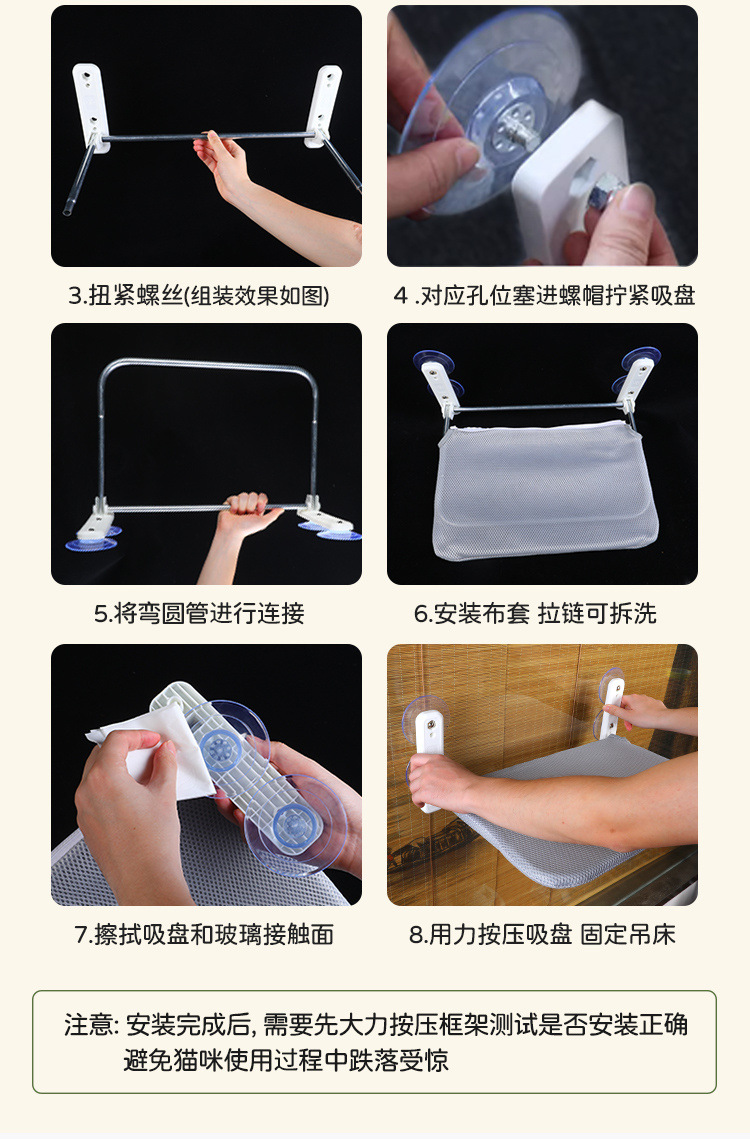 3.扭紧螺丝(组装效果如图)

4 .对应孔位塞进螺帽拧紧吸盘

5.将弯圆管进行连接

6.安装布套 拉链可拆洗

7.擦拭吸盘和玻璃接触面

8.用力按压吸盘 固定吊床

注意: 安装完成后, 需要先大力按压框架测试是否安装正确
避免猫咪使用过程中跌落受惊