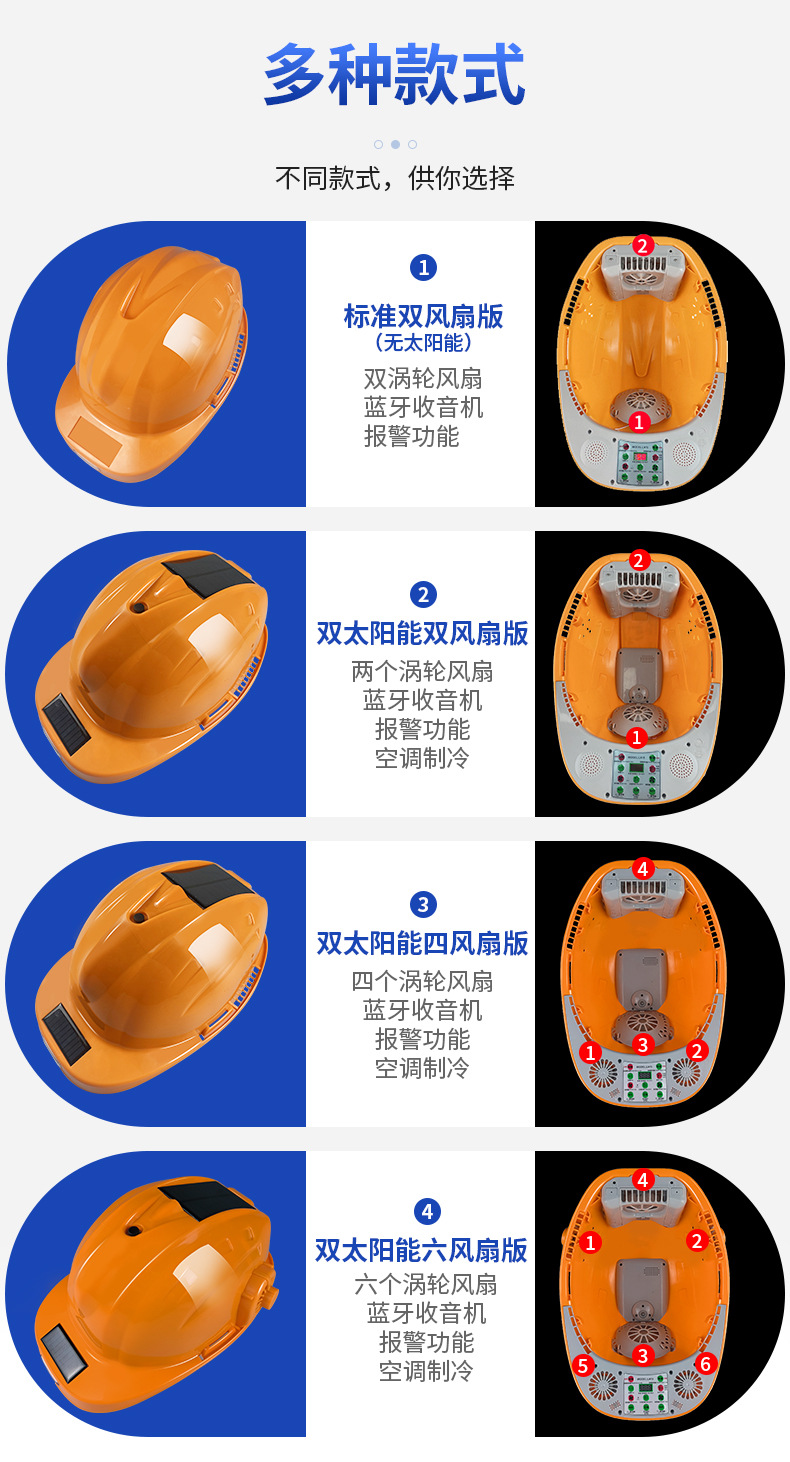 多种款式

不同款式，供你选择

1
标准双风扇版
（无太阳能）
双涡轮风扇
蓝牙收音机
报警功能

2
1

2
双太阳能双风扇版
两个涡轮风扇
蓝牙收音机
报警功能
空调制冷

2
1

3
双太阳能四风扇版
四个涡轮风扇
蓝牙收音机
报警功能
空调制冷

4
1
3
2

4
双太阳能六风扇版
六个涡轮风扇
蓝牙收音机
报警功能
空调制冷

4
1
2
5
3
6