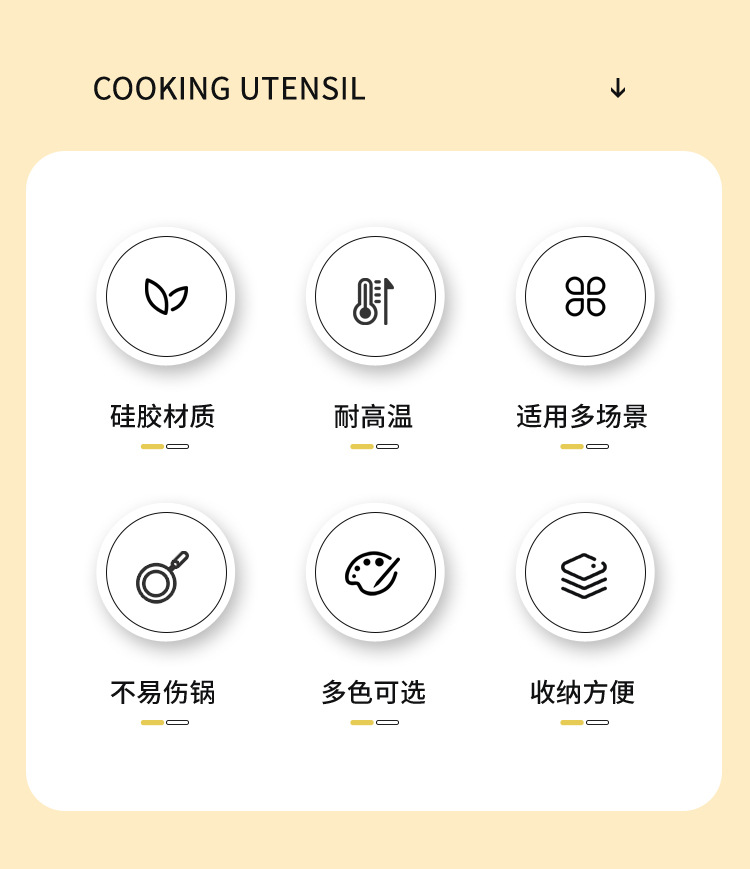 COOKING UTENSIL ↓

硅胶材质

耐高温

适用多场景

不易伤锅

多色可选

收纳方便