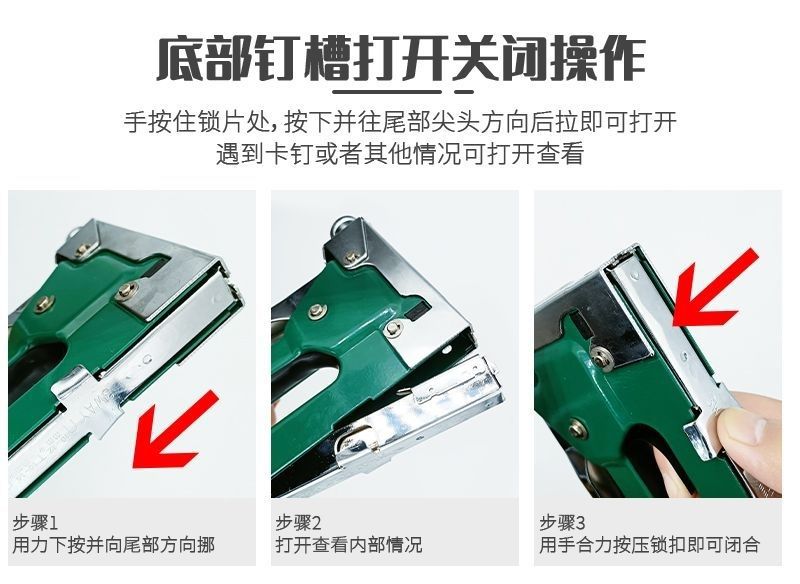 底部钉槽打开关闭操作

手按住锁片处，按下并往尾部尖头方向后拉即可打开
遇到卡钉或者其他情况可打开查看

步骤1
用力下按并向尾部方向挪

步骤2
打开查看内部情况

步骤3
用手合力按压锁扣即可闭合