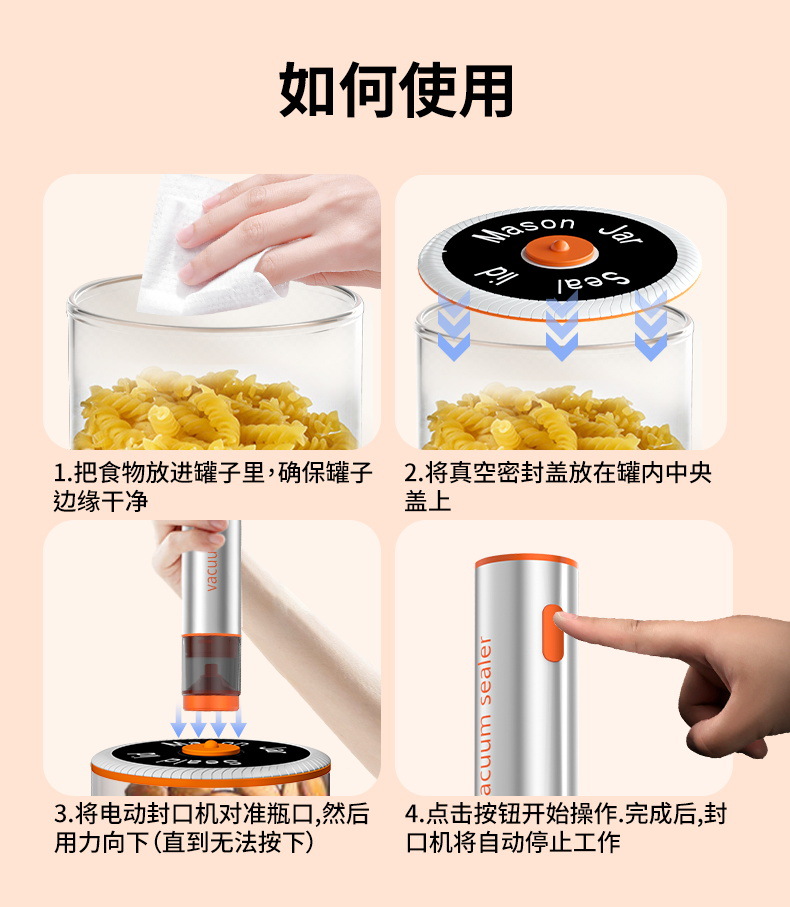 如何使用

Mason Jar Seal lid

1.把食物放进罐子里,确保罐子边缘干净

2.将真空密封盖放在罐内中央盖上

vacuum

Mason Jar Seal lid

3.将电动封口机对准瓶口,然后用力向下(直到无法按下)

vacuum sealer

4.点击按钮开始操作.完成后,封口机将自动停止工作