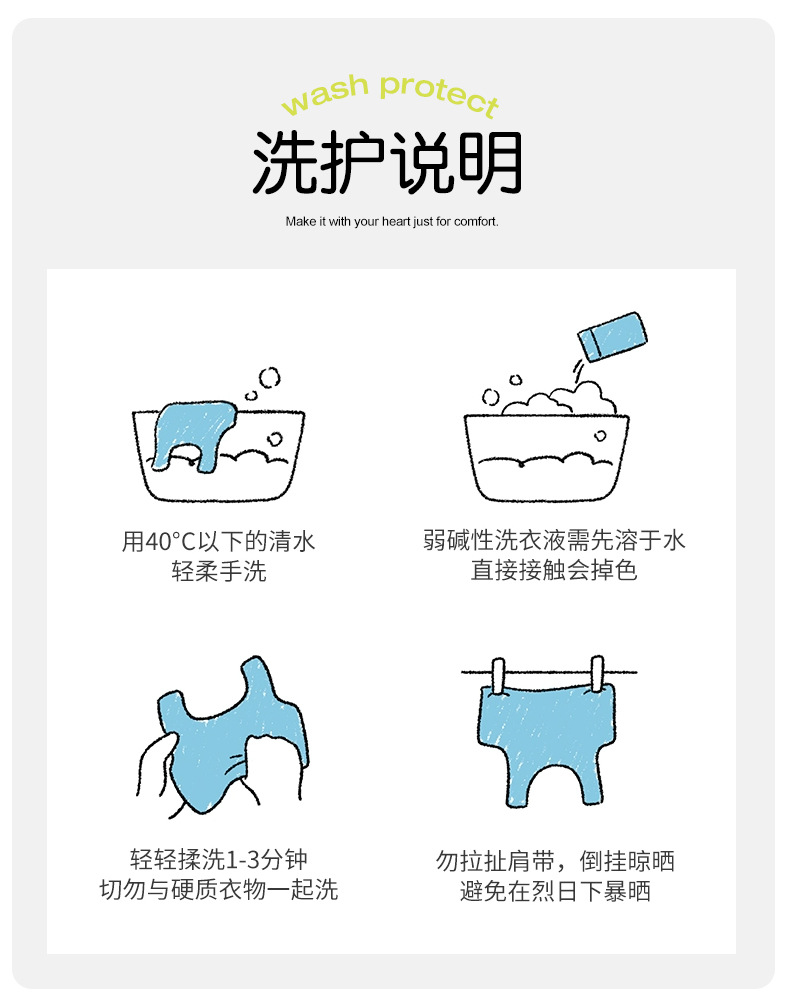 wash protect

洗护说明

Make it with your heart just for comfort.

用40°C以下的清水
轻柔手洗

弱碱性洗衣液需先溶于水
直接接触会掉色

轻轻揉洗1-3分钟
切勿与硬质衣物一起洗

勿拉扯肩带，倒挂晾晒
避免在烈日下暴晒