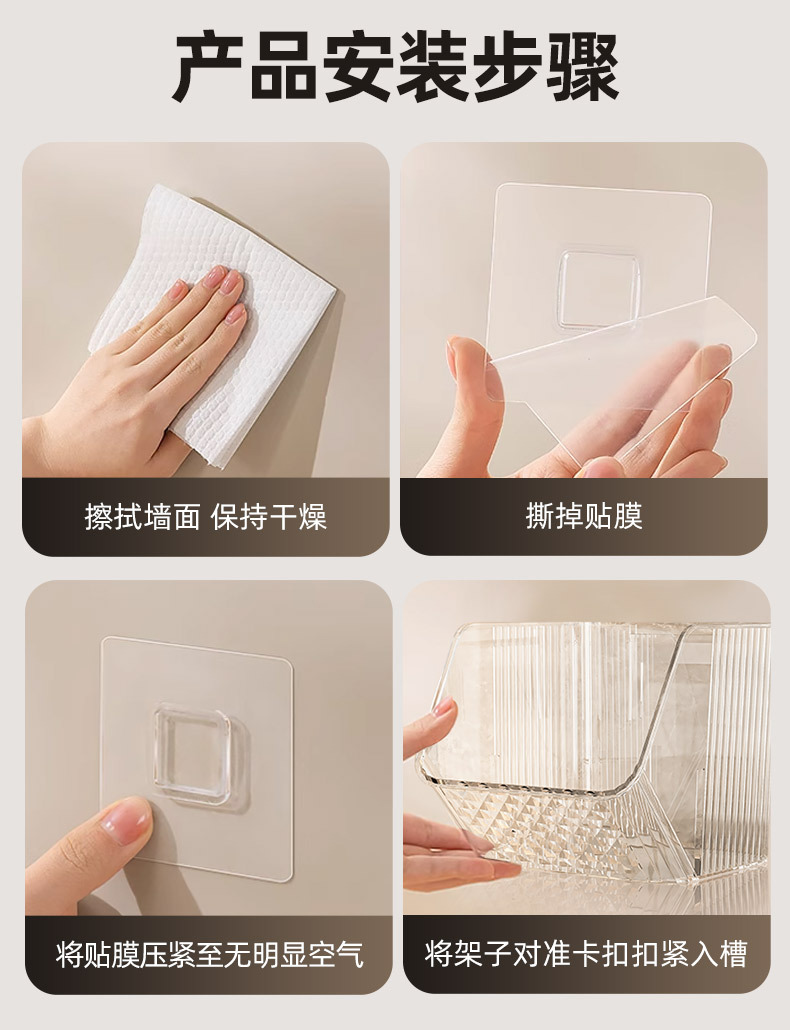 产品安装步骤

擦拭墙面 保持干燥

撕掉贴膜

将贴膜压紧至无明显空气

将架子对准卡扣扣紧入槽