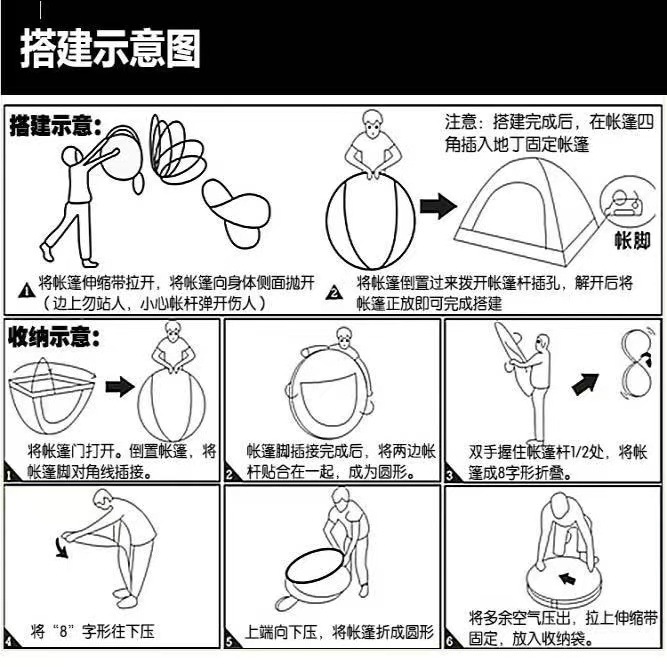 搭建示意图

搭建示意：

注意：搭建完成后，在帐篷四角插入地丁固定帐篷

帐脚

1 将帐篷伸缩带拉开，将帐篷向身体侧面抛开（边上勿站人，小心帐杆弹开伤人）

2 将帐篷倒置过来拨开帐篷杆插孔，解开后将帐篷正放即可完成搭建

收纳示意：

1 将帐篷门打开。倒置帐篷，将帐篷脚对角线插接。

2 帐篷脚插接完成后，将两边帐杆贴合在一起，成为圆形。

3 双手握住帐篷杆1/2处，将帐篷成8字形折叠。

4 将“8”字形往下压

5 上端向下压，将帐篷折成圆形

6 将多余空气压出，拉上伸缩带固定，放入收纳袋。