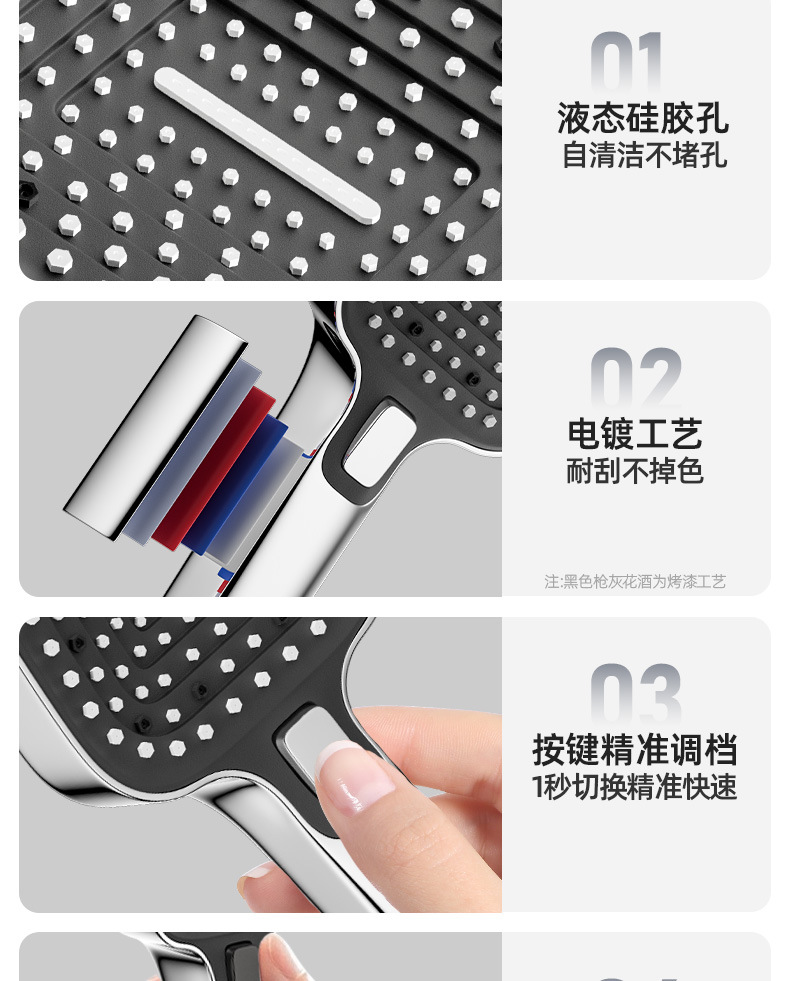 01
液态硅胶孔
自清洁不堵孔

02
电镀工艺
耐刮不掉色

注:黑色枪灰花洒为烤漆工艺

03
按键精准调档
1秒切换精准快速