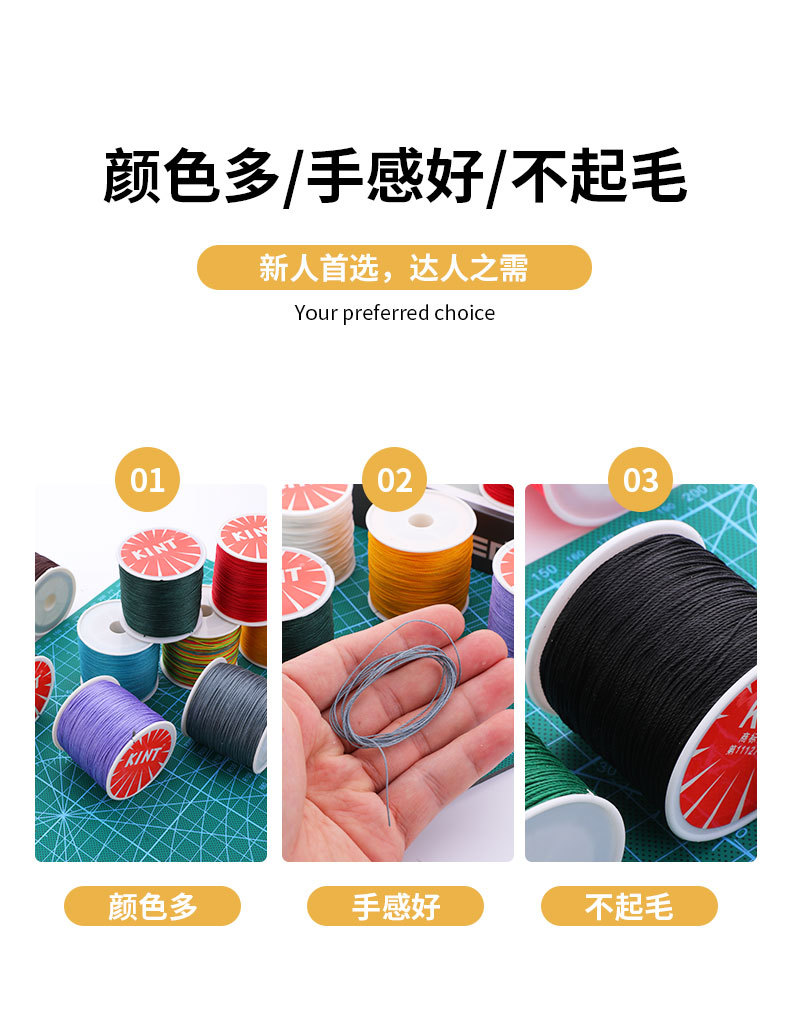 颜色多/手感好/不起毛

新人首选，达人之需

Your preferred choice

01

KINT

KINT

KINT

02

03

150

200

KINT

颜色多

手感好

不起毛