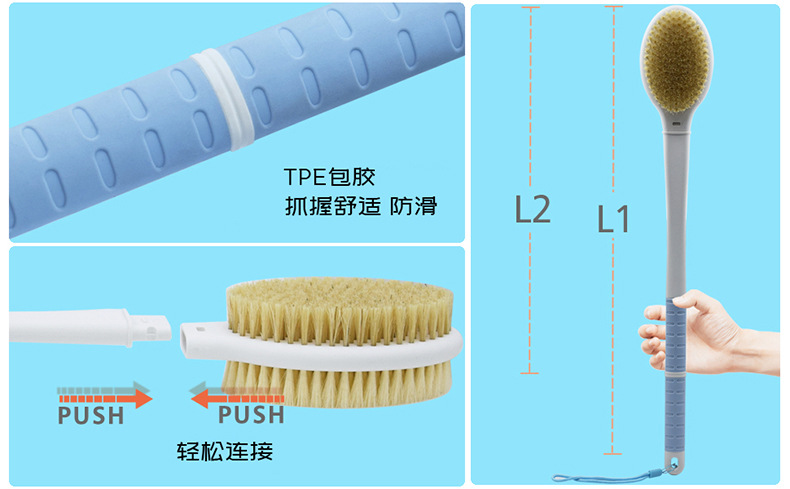 TPE包胶
抓握舒适 防滑

PUSH PUSH

轻松连接

L2 L1