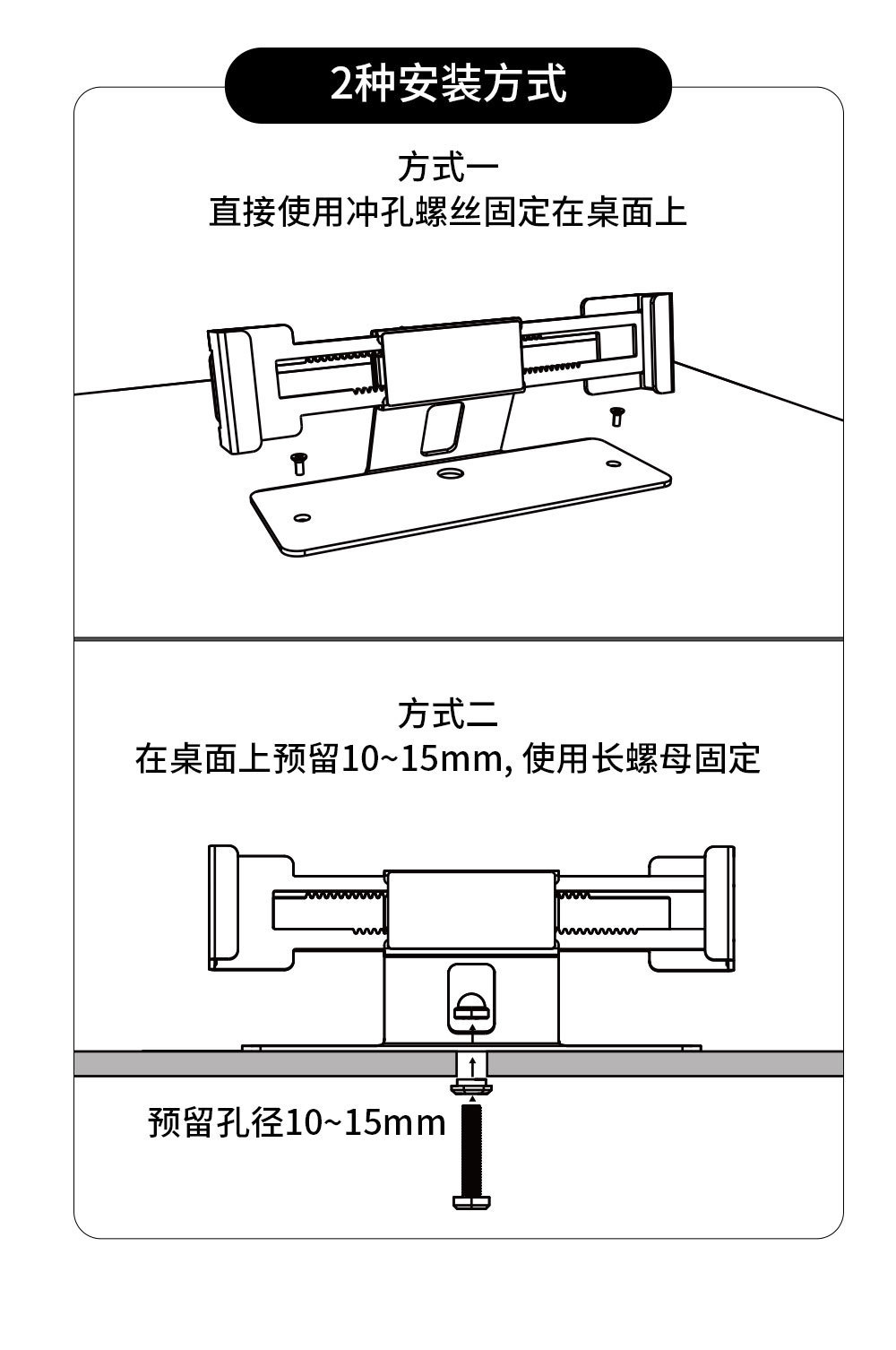 2种安装方式

方式一
直接使用冲孔螺丝固定在桌面上

方式二
在桌面上预留10~15mm, 使用长螺母固定

预留孔径10~15mm