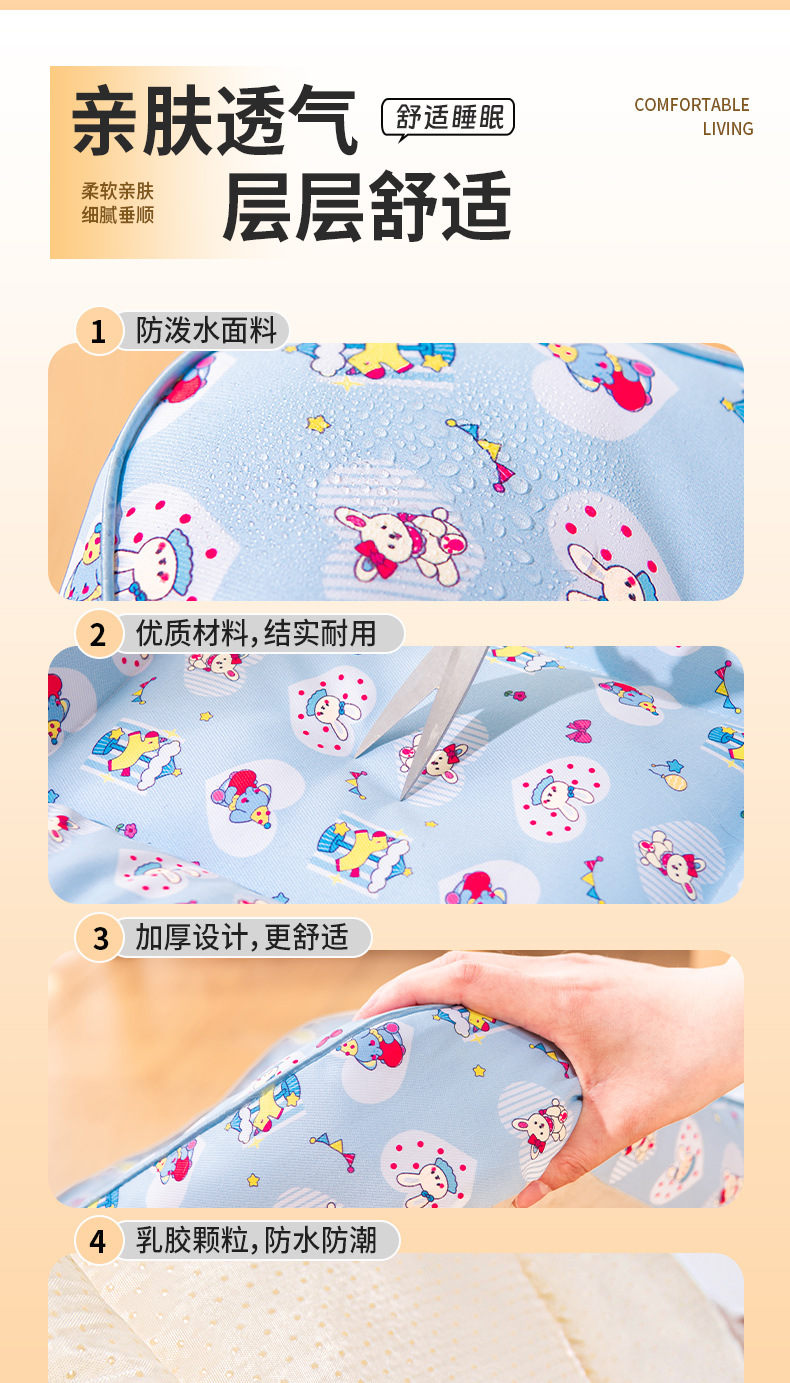 亲肤透气

舒适睡眠

COMFORTABLE LIVING

柔软亲肤
细腻垂顺

层层舒适

1 防泼水面料

2 优质材料，结实耐用

3 加厚设计，更舒适

4 乳胶颗粒，防水防潮