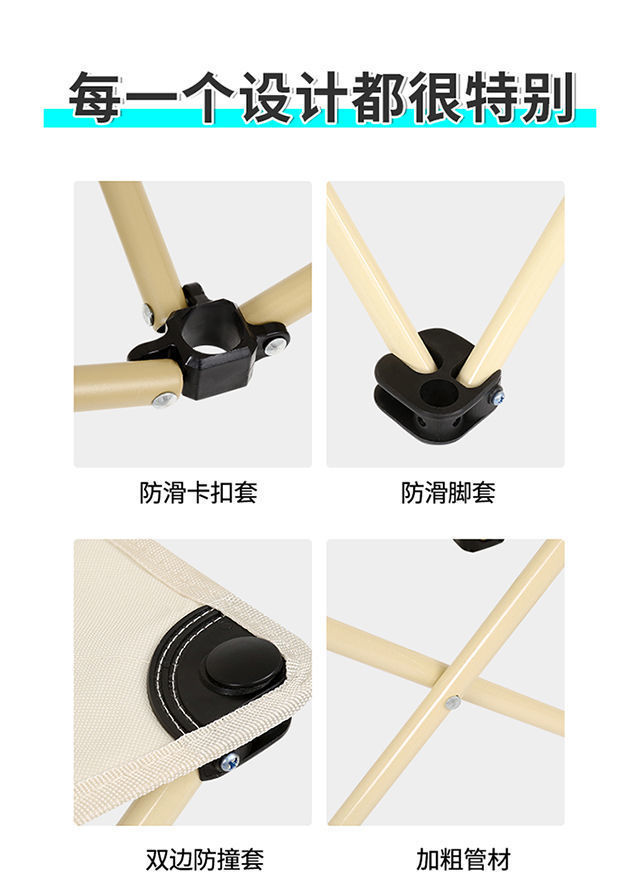 每一个设计都很特别

防滑卡扣套

防滑脚套

双边防撞套

加粗管材