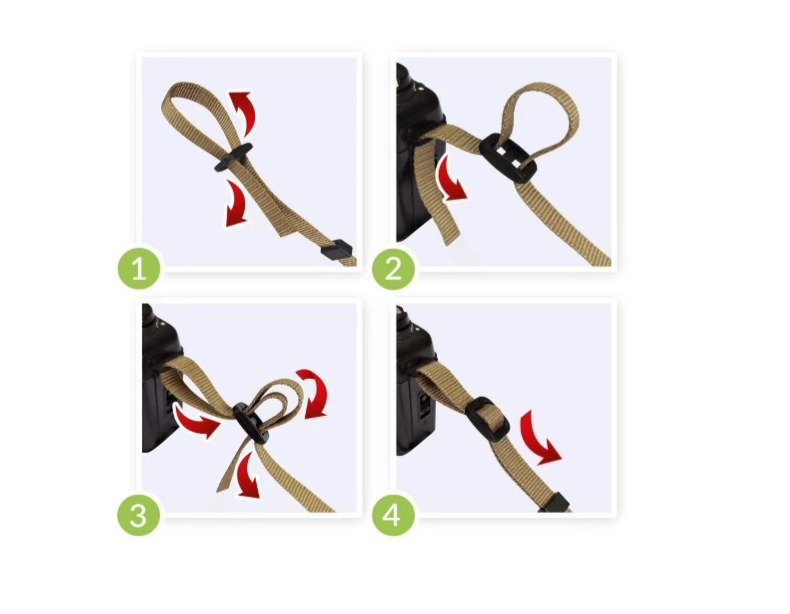 1
2
3
4