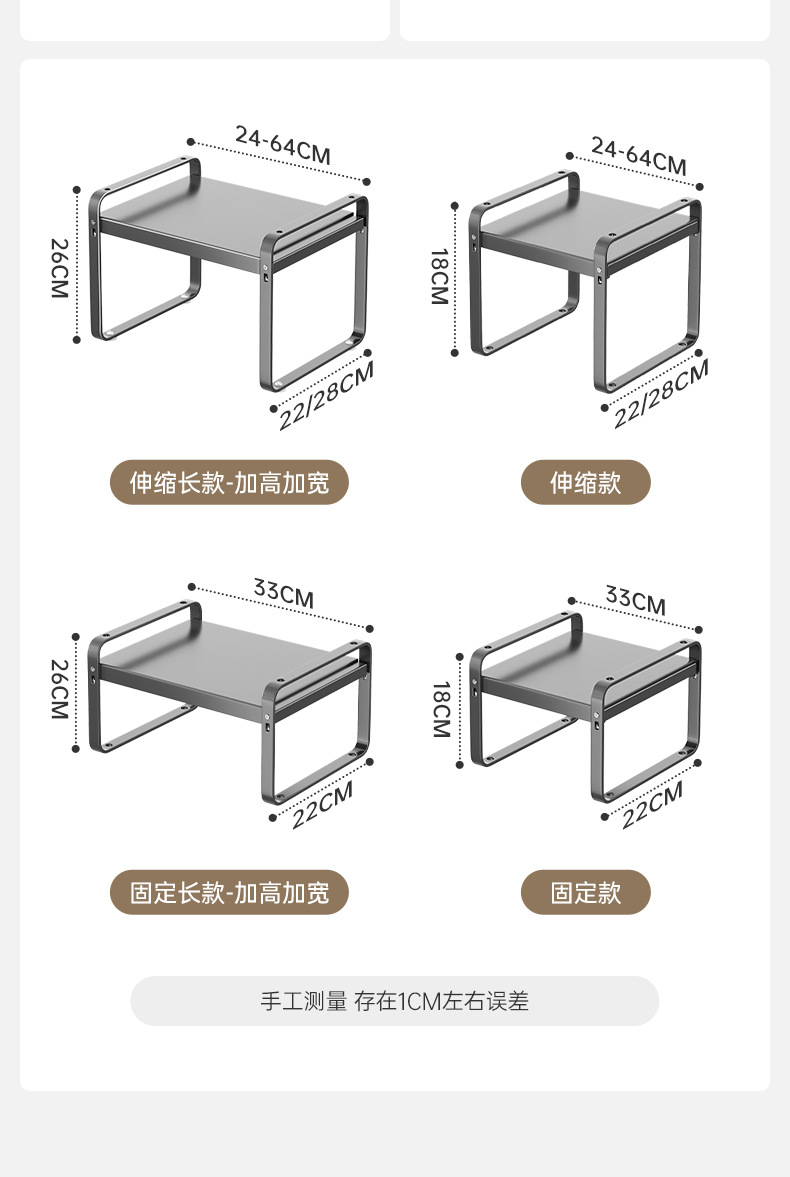 24-64CM
26CM
22/28CM
伸缩长款-加高加宽

24-64CM
18CM
22/28CM
伸缩款

33CM
26CM
22CM
固定长款-加高加宽

33CM
18CM
22CM
固定款

手工测量 存在1CM左右误差