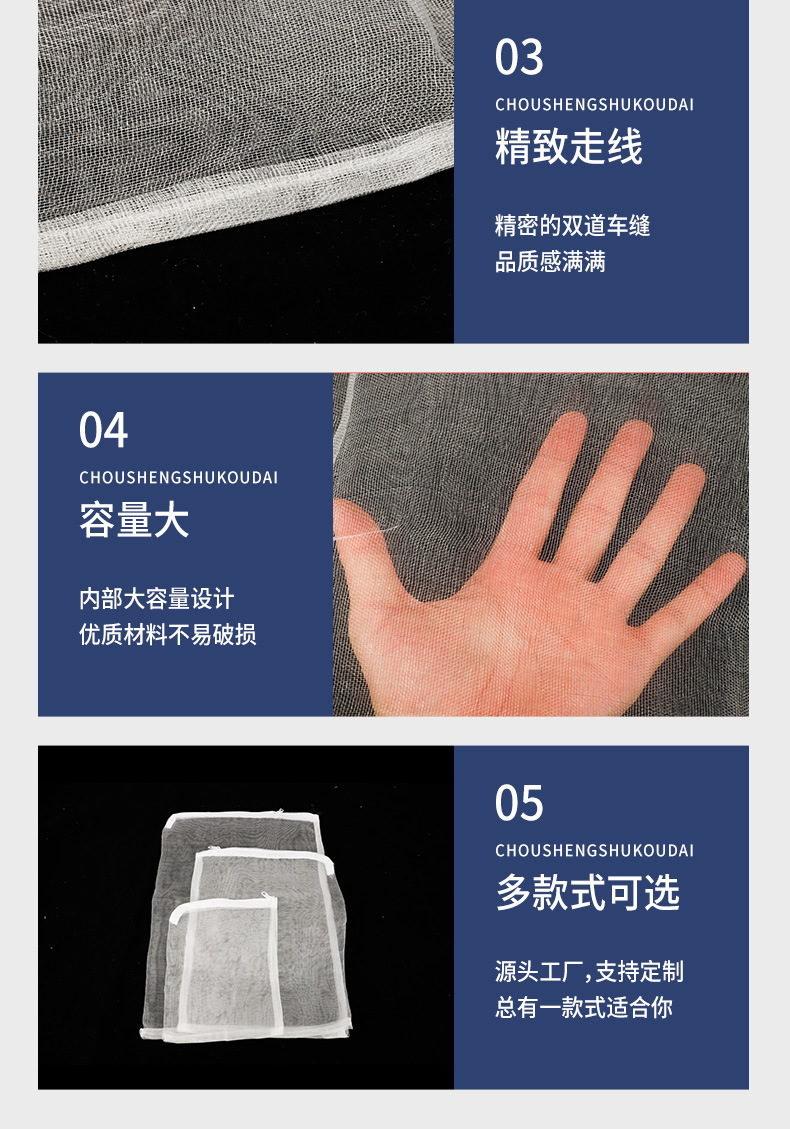 03
CHOUSHENGSHUKOUDAI
精致走线

精密的双道车缝
品质感满满

04
CHOUSHENGSHUKOUDAI
容量大

内部大容量设计
优质材料不易破损

05
CHOUSHENGSHUKOUDAI
多款式可选

源头工厂，支持定制
总有一款式适合你