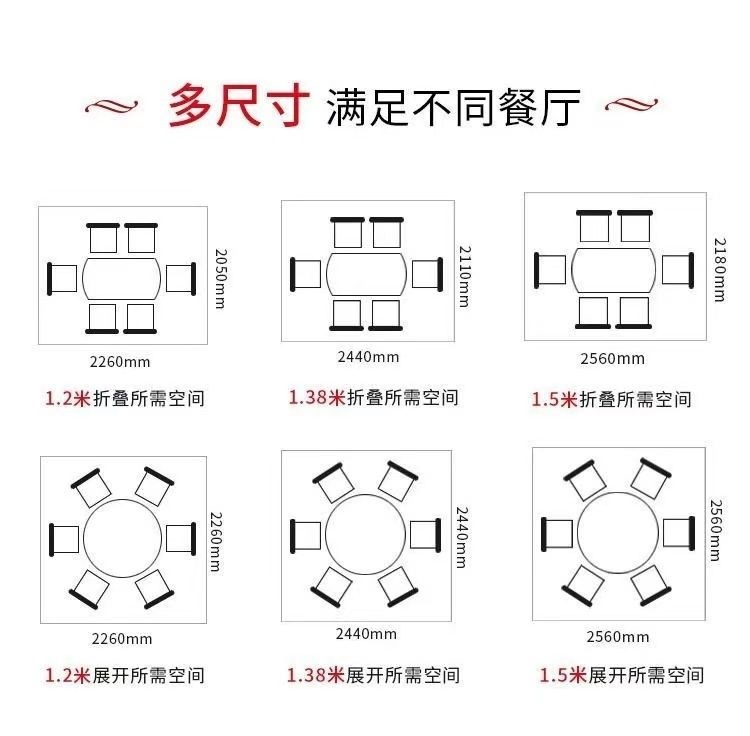 多尺寸 满足不同餐厅

2050mm
2260mm
1.2米折叠所需空间

2110mm
2440mm
1.38米折叠所需空间

2180mm
2560mm
1.5米折叠所需空间

2260mm
2260mm
1.2米展开所需空间

2440mm
2440mm
1.38米展开所需空间

2560mm
2560mm
1.5米展开所需空间