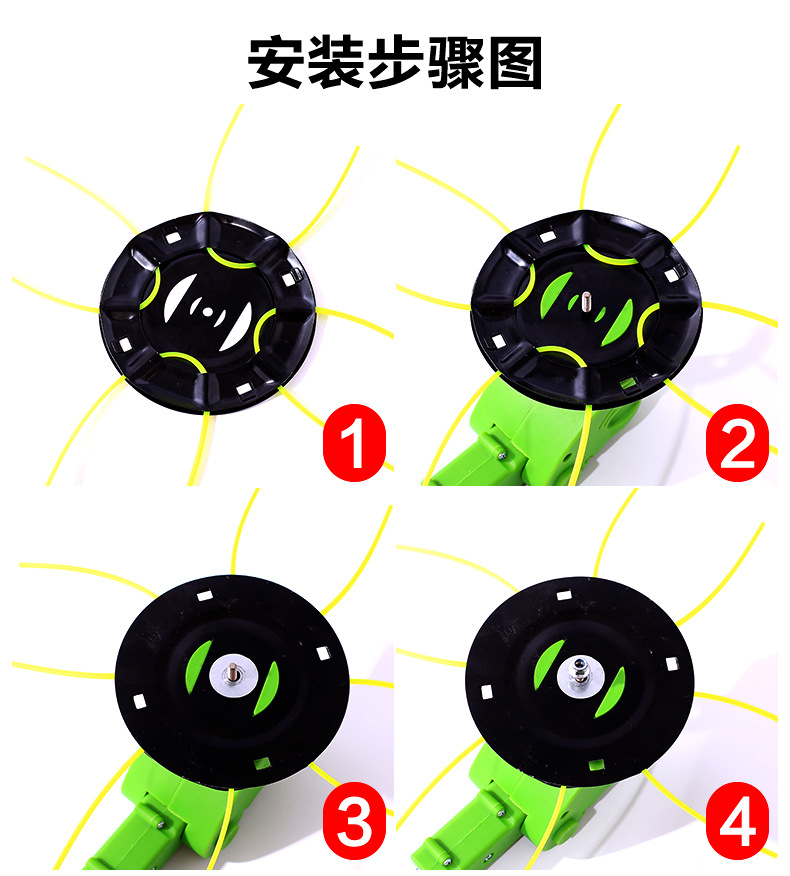 安装步骤图

1

2

3

4