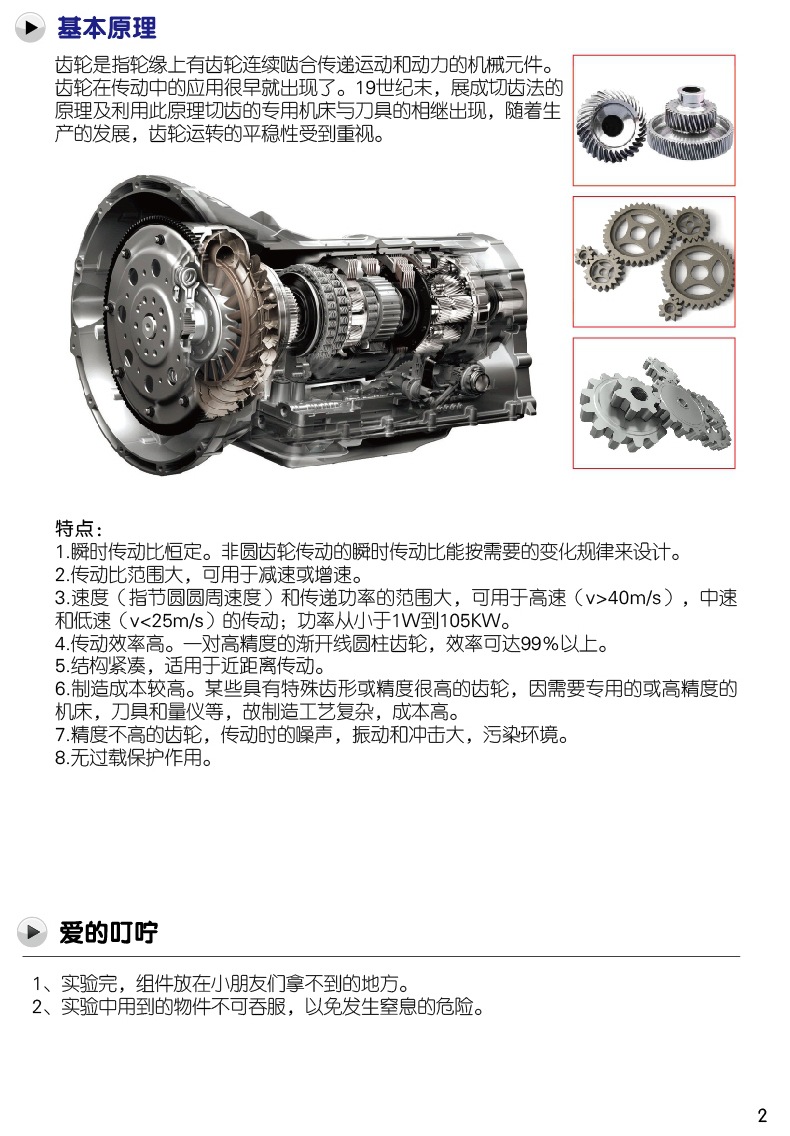 基本原理

齿轮是指轮缘上有齿轮连续啮合传递运动和动力的机械元件。齿轮在传动中的应用很早就出现了。19世纪末，展成切齿法的原理及利用此原理切齿的专用机床与刀具的相继出现，随着生产的发展，齿轮运转的平稳性受到重视。

特点：
1.瞬时传动比恒定。非圆齿轮传动的瞬时传动比能按需要的变化规律来设计。
2.传动比范围大，可用于减速或增速。
3.速度（指节圆圆周速度）和传递功率的范围大，可用于高速（v>40m/s），中速和低速（v<25m/s）的传动；功率从小于1W到105KW。
4.传动效率高。一对高精度的渐开线圆柱齿轮，效率可达99%以上。
5.结构紧凑，适用于近距离传动。
6.制造成本较高。某些具有特殊齿形或精度很高的齿轮，因需要专用的或高精度的机床，刀具和量仪等，故制造工艺复杂，成本高。
7.精度不高的齿轮，传动时的噪声，振动和冲击大，污染环境。
8.无过载保护作用。

爱的叮咛

1、实验完，组件放在小朋友们拿不到的地方。
2、实验中用到的物件不可吞服，以免发生窒息的危险。

2