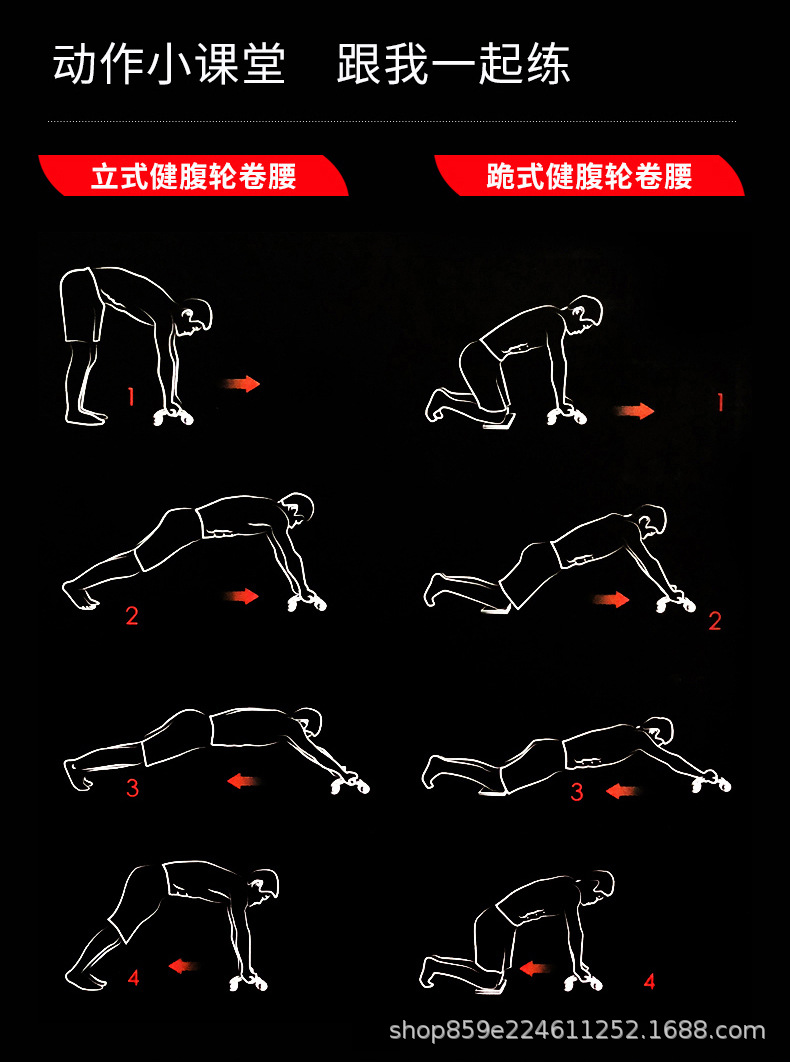 动作小课堂　跟我一起练

立式健腹轮卷腰

1

2

3

4

跪式健腹轮卷腰

1

2

3

4

shop859e224611252.1688.com