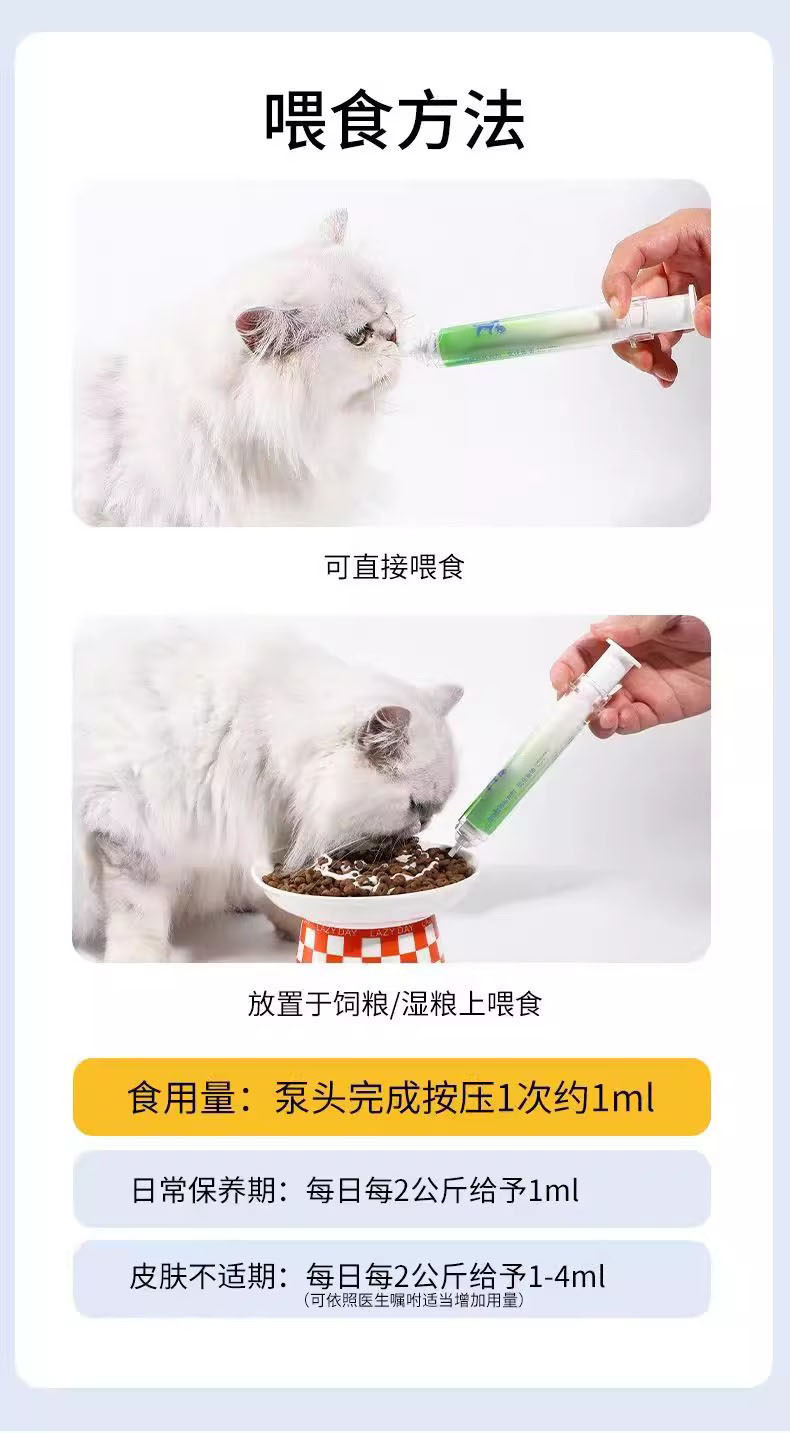 喂食方法

可直接喂食

LAZY DAY LAZY DAY

放置于饲粮/湿粮上喂食

食用量：泵头完成按压1次约1ml

日常保养期：每日每2公斤给予1ml

皮肤不适期：每日每2公斤给予1-4ml
（可依照医生嘱咐适当增加用量）