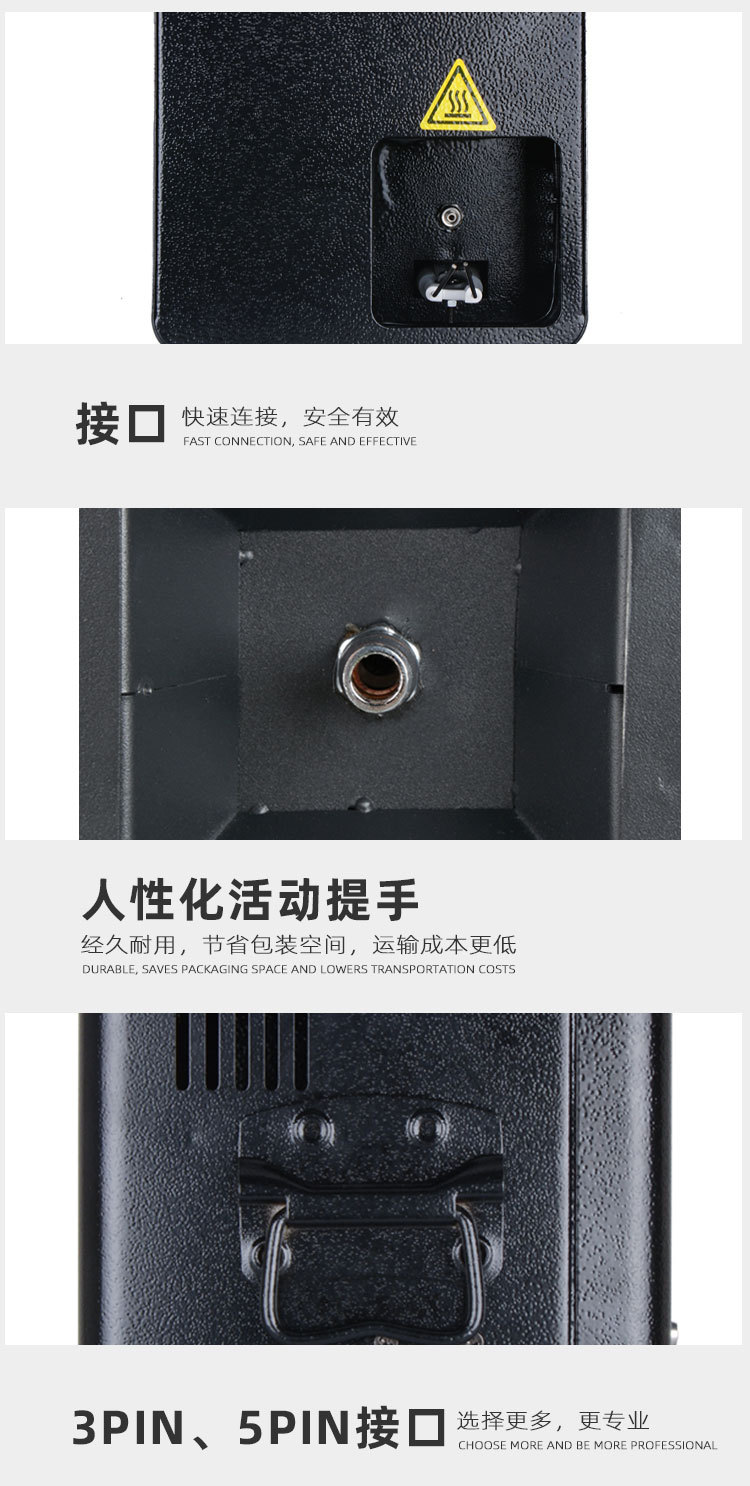 接口 快速连接，安全有效
FAST CONNECTION, SAFE AND EFFECTIVE

人性化活动提手
经久耐用，节省包装空间，运输成本更低
DURABLE, SAVES PACKAGING SPACE AND LOWERS TRANSPORTATION COSTS

3PIN、5PIN接口 选择更多，更专业
CHOOSE MORE AND BE MORE PROFESSIONAL