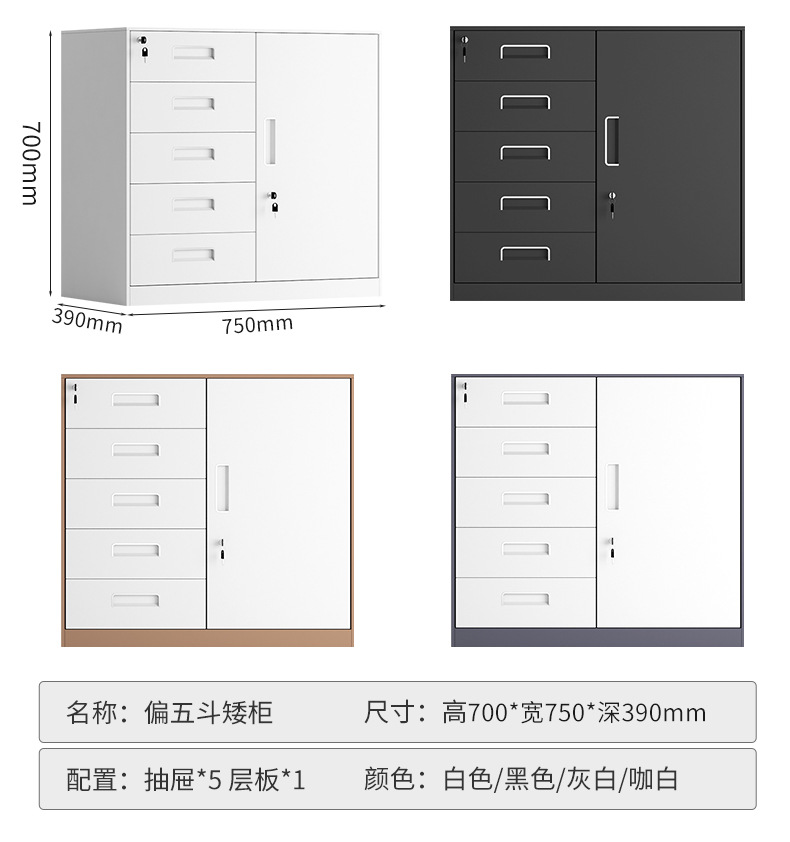 700mm

390mm

750mm

名称：偏五斗矮柜

尺寸：高700*宽750*深390mm

配置：抽屉*5 层板*1

颜色：白色/黑色/灰白/咖白