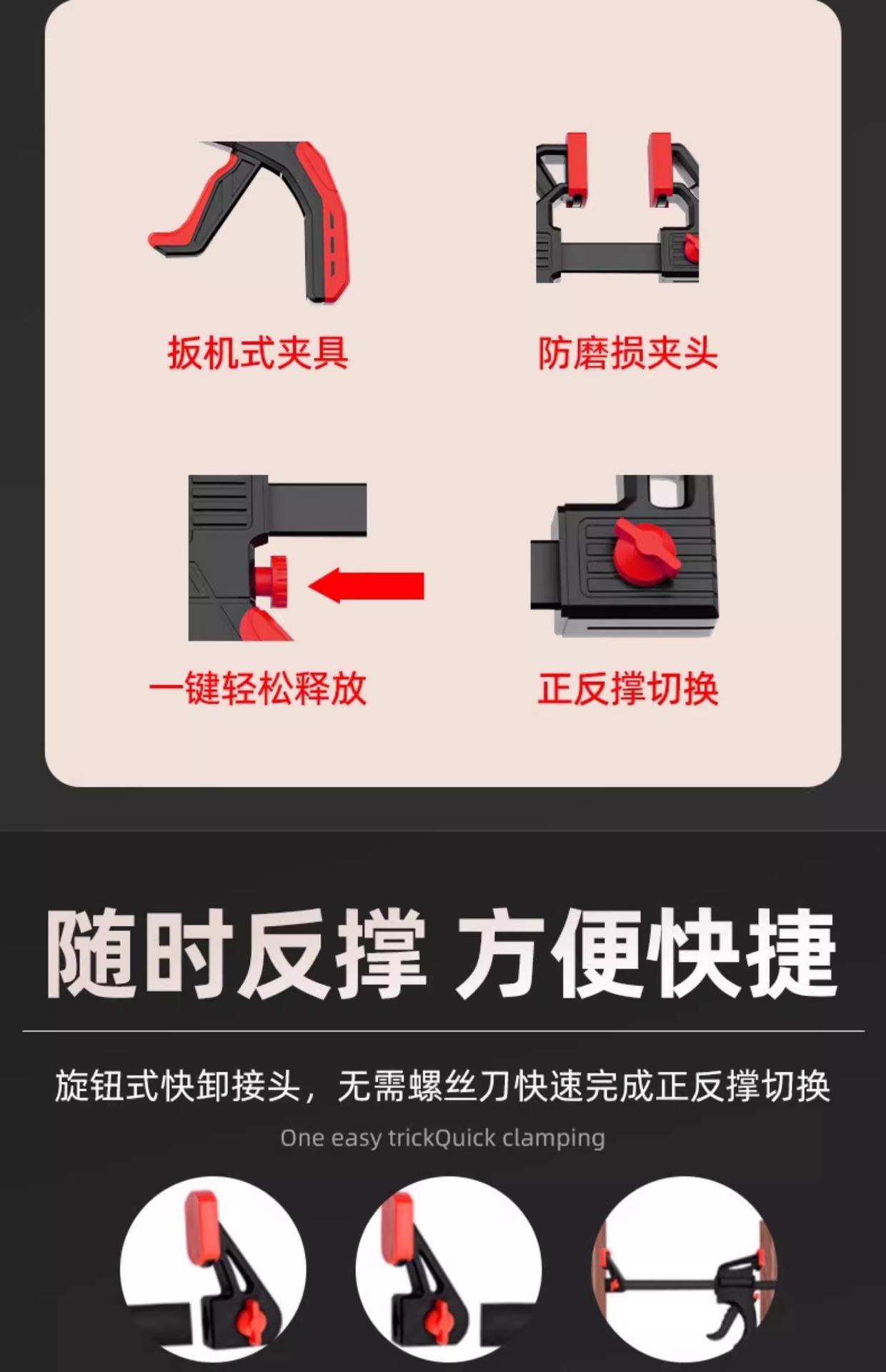 扳机式夹具

防磨损夹头

一键轻松释放

正反撑切换

随时反撑 方便快捷

旋钮式快卸接头，无需螺丝刀快速完成正反撑切换

One easy trickQuick clamping