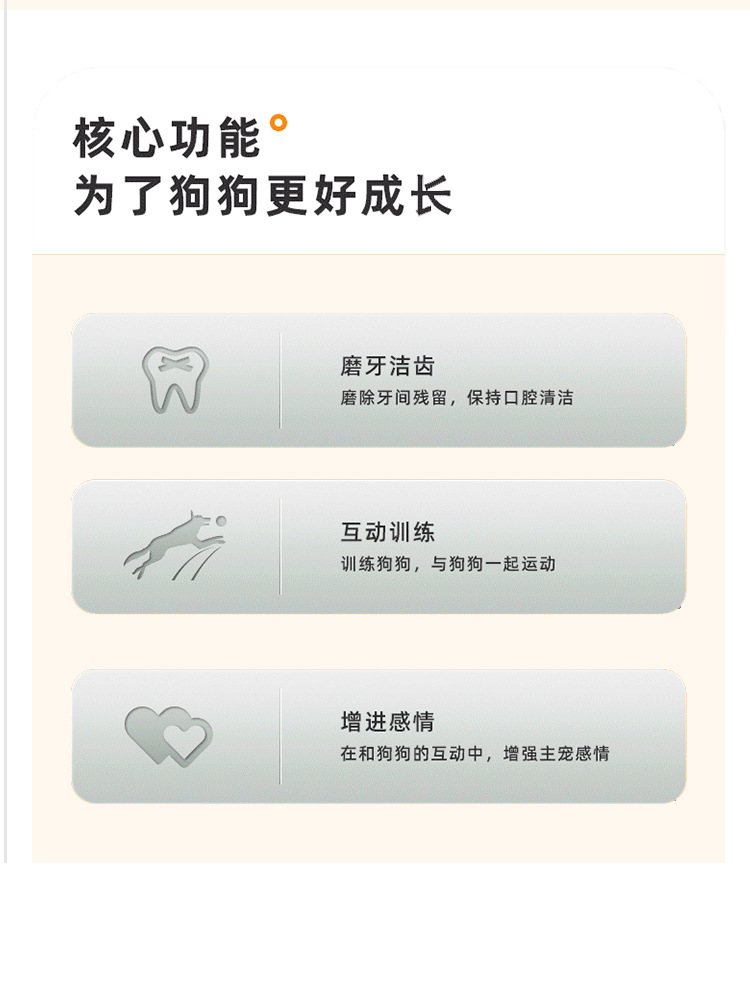 核心功能
为了狗狗更好成长

磨牙洁齿
磨除牙间残留，保持口腔清洁

互动训练
训练狗狗，与狗狗一起运动

增进感情
在和狗狗的互动中，增强主宠感情