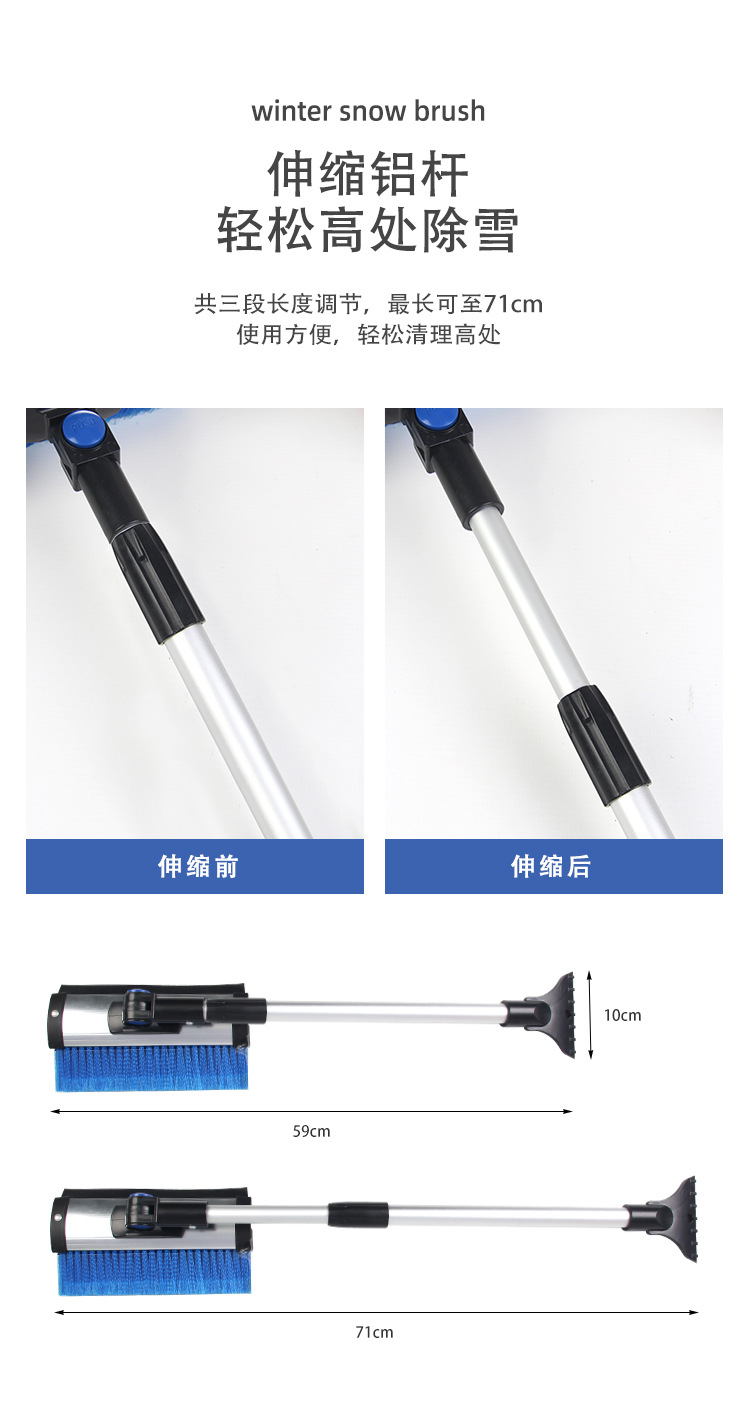 winter snow brush

伸缩铝杆
轻松高处除雪

共三段长度调节，最长可至71cm
使用方便，轻松清理高处

伸缩前

伸缩后

10cm

59cm

71cm