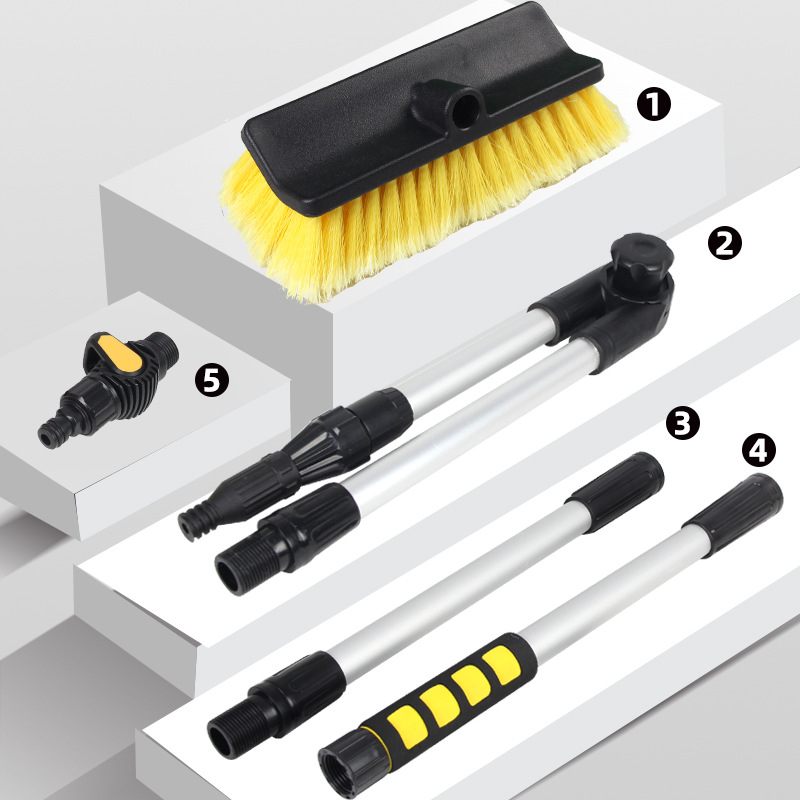 1
2
5
3
4