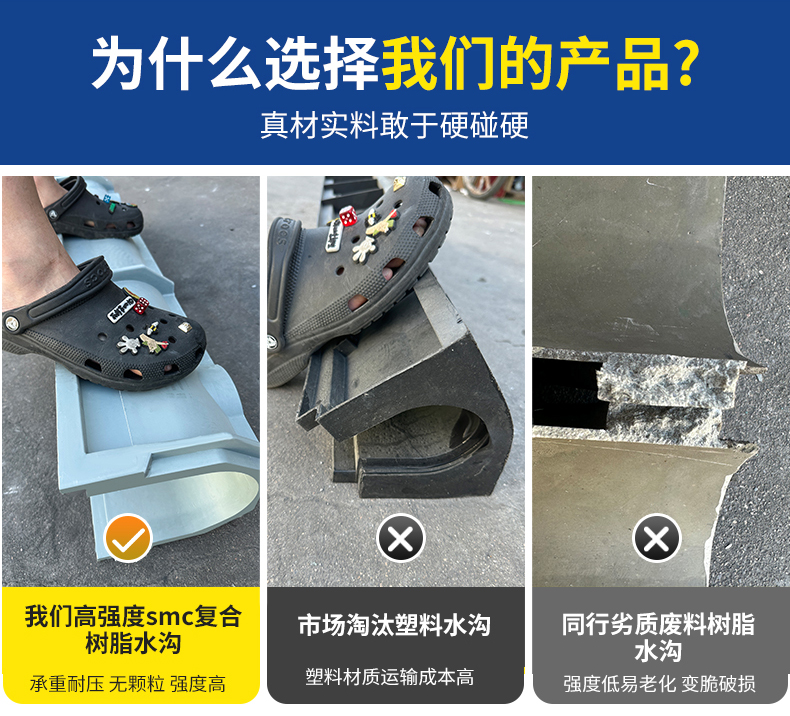 为什么选择我们的产品？

真材实料敢于硬碰硬

我们高强度smc复合树脂水沟

承重耐压 无颗粒 强度高

市场淘汰塑料水沟

塑料材质运输成本高

同行劣质废料树脂水沟

强度低易老化 变脆破损