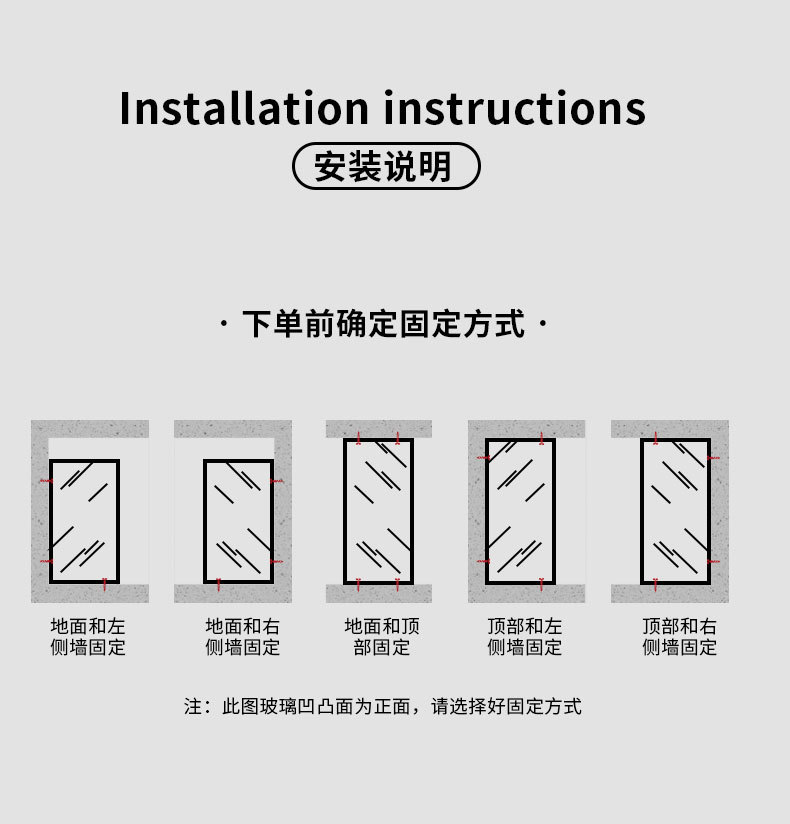 Installation instructions

安装说明

· 下单前确定固定方式 ·

地面和左侧墙固定

地面和右侧墙固定

地面和顶部固定

顶部和左侧墙固定

顶部和右侧墙固定

注：此图玻璃凹凸面为正面，请选择好固定方式