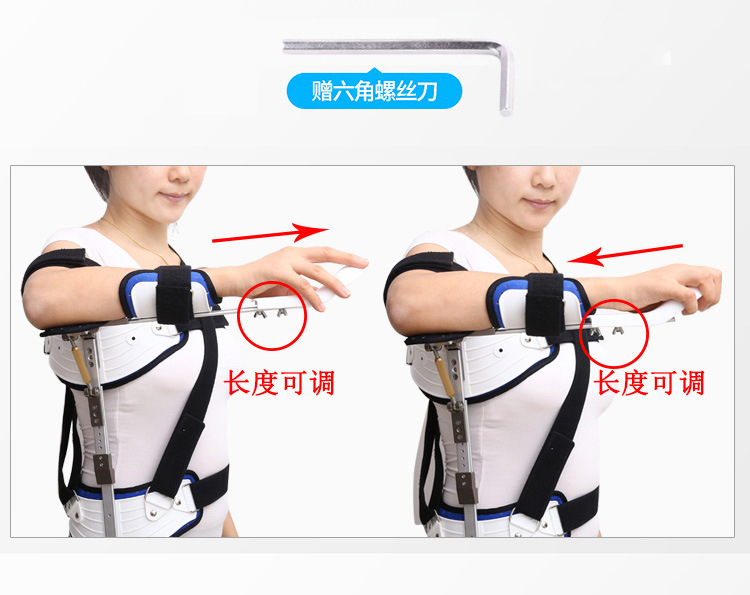 赠六角螺丝刀

长度可调

长度可调