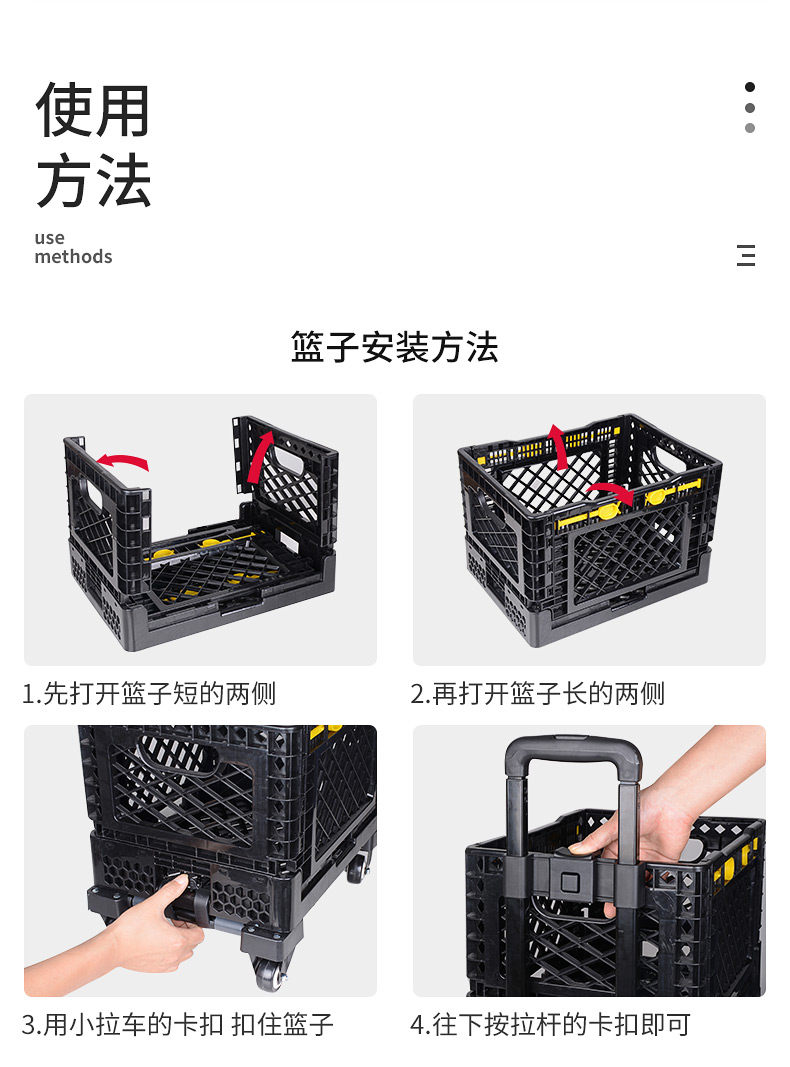 使用
方法

use
methods

篮子安装方法

1.先打开篮子短的两侧

2.再打开篮子长的两侧

3.用小拉车的卡扣 扣住篮子

4.往下按拉杆的卡扣即可