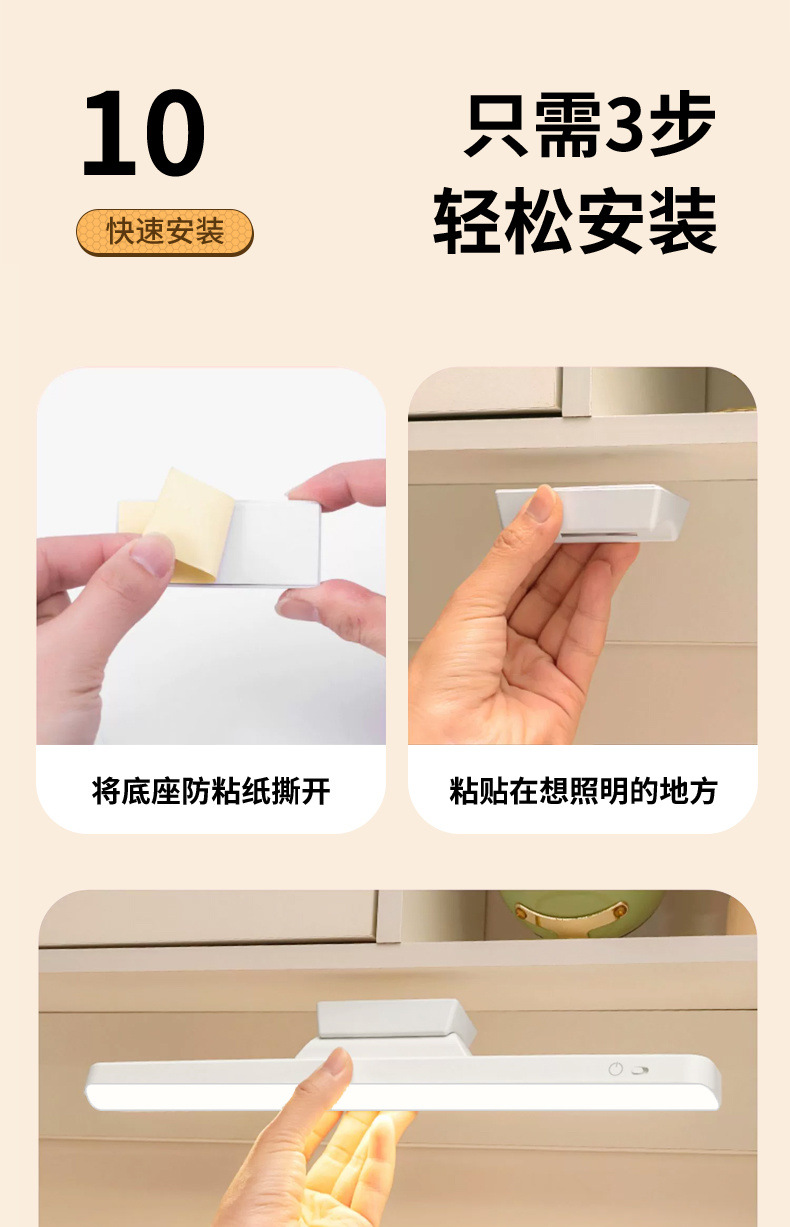 10

快速安装

只需3步
轻松安装

将底座防粘纸撕开

粘贴在想照明的地方