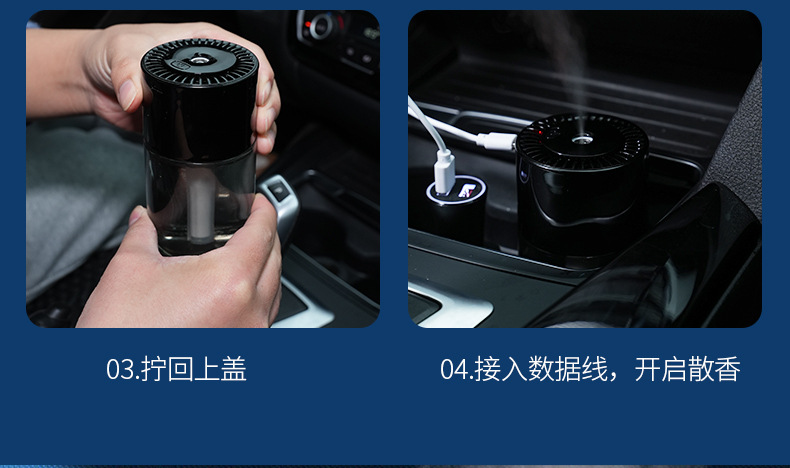 03.拧回上盖

04.接入数据线，开启散香