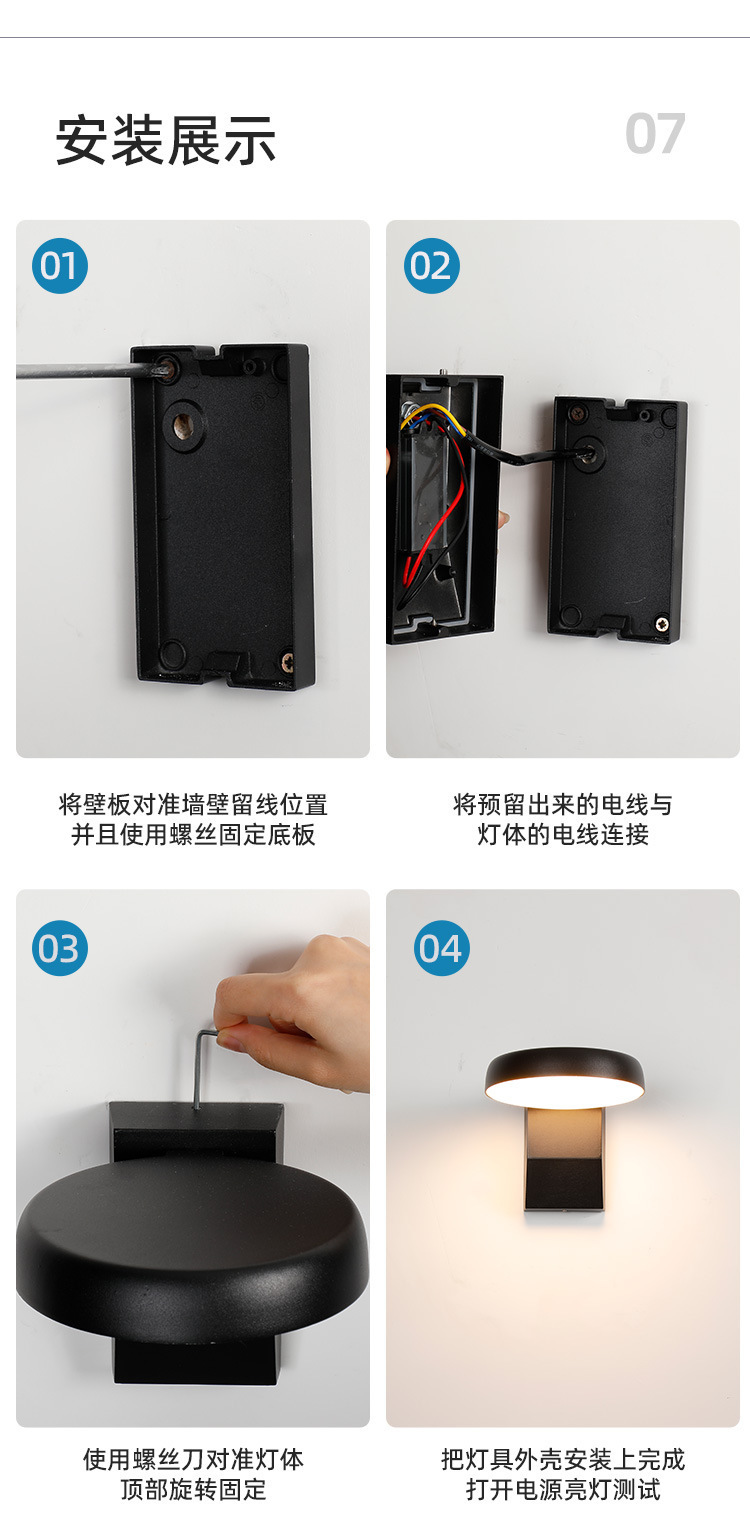 安装展示

07

01

将壁板对准墙壁留线位置
并且使用螺丝固定底板

02

将预留出来的电线与
灯体的电线连接

03

使用螺丝刀对准灯体
顶部旋转固定

04

把灯具外壳安装上完成
打开电源亮灯测试