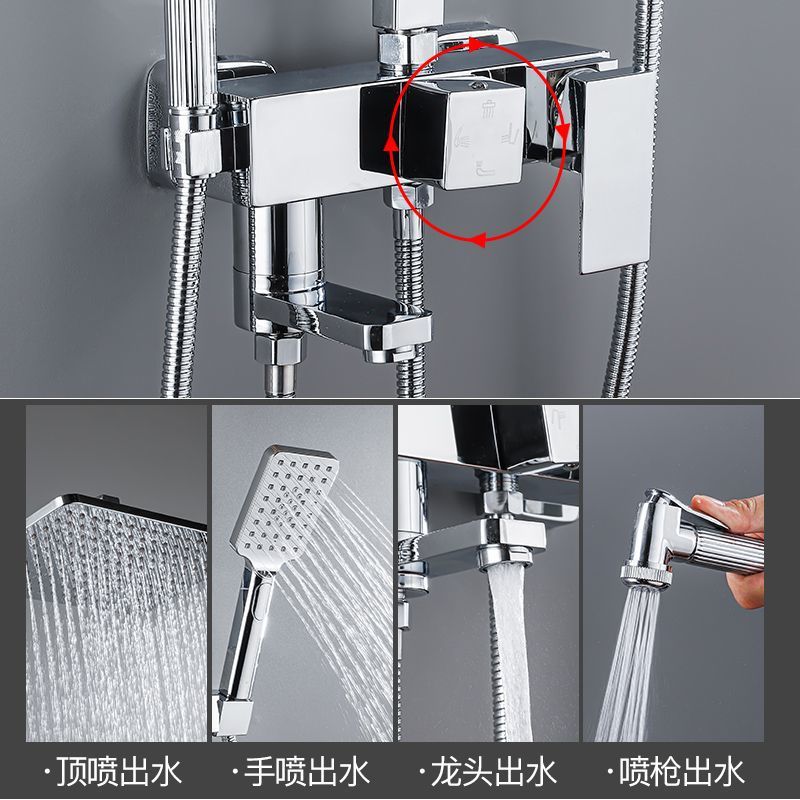 ·顶喷出水 ·手喷出水 ·龙头出水 ·喷枪出水