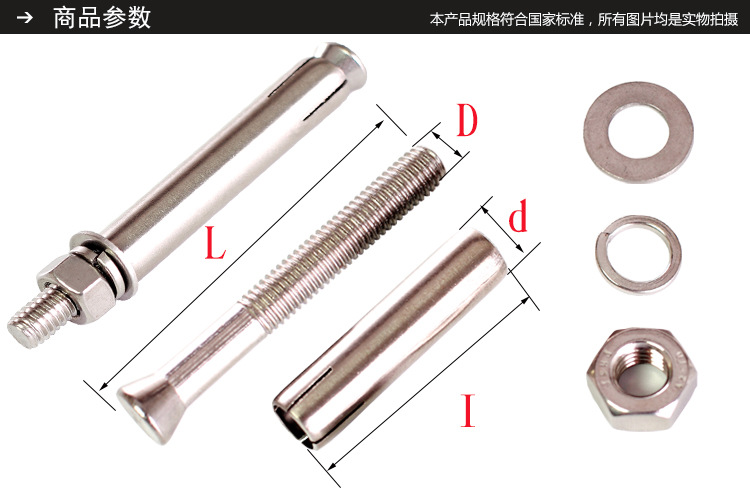 → 商品参数

本产品规格符合国家标准，所有图片均是实物拍摄

D

L

d

I