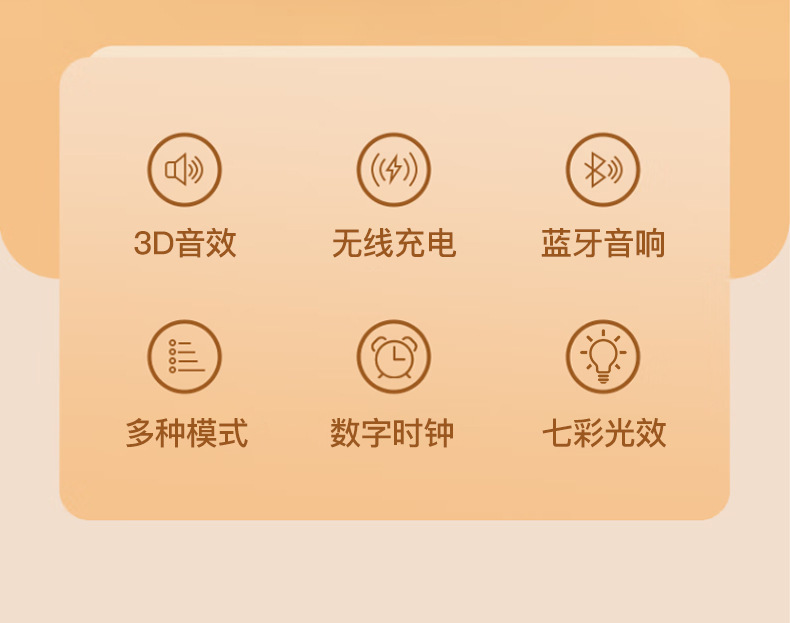 3D音效

无线充电

蓝牙音响

多种模式

数字时钟

七彩光效