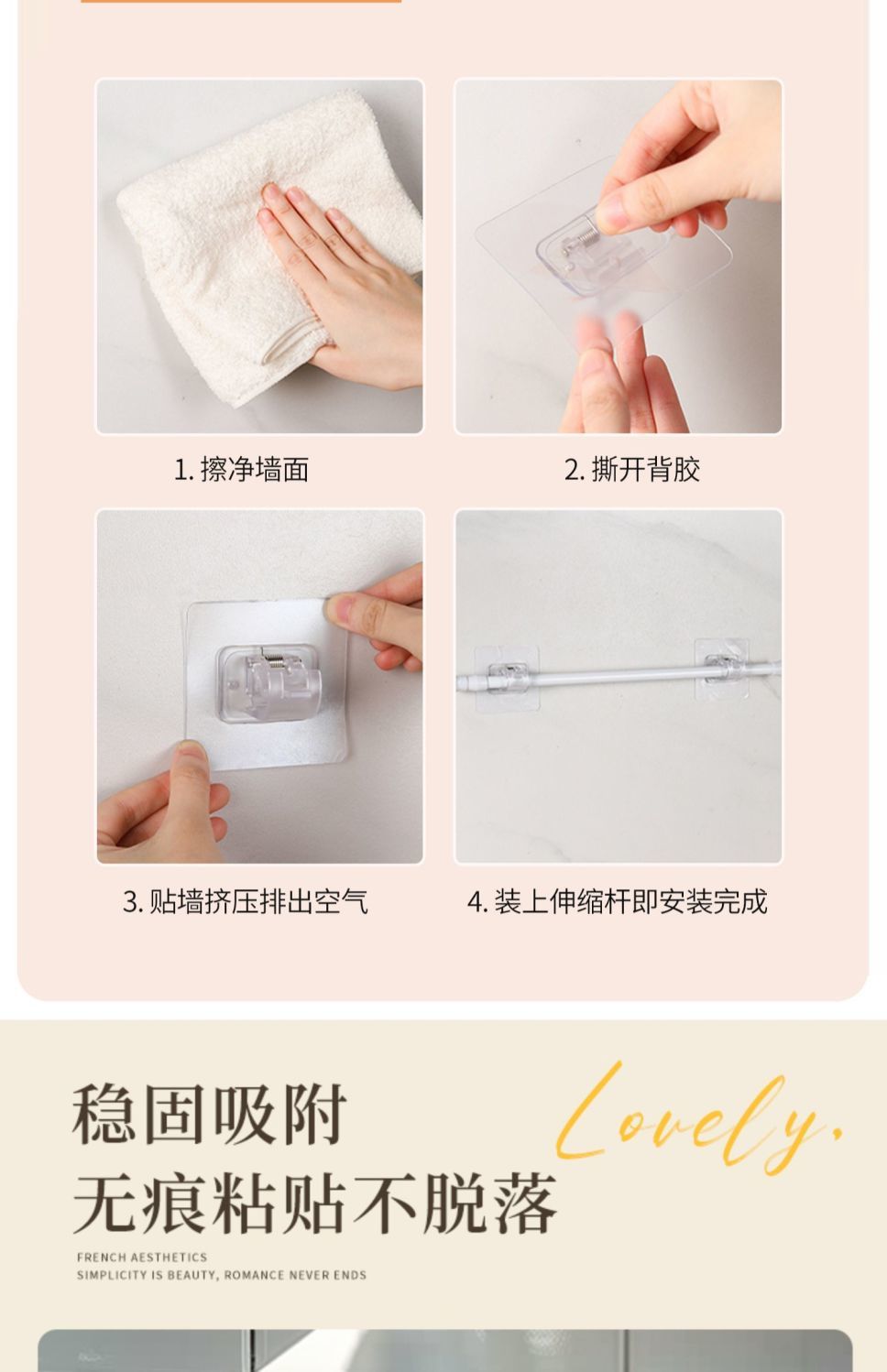 1. 擦净墙面

2. 撕开背胶

3. 贴墙挤压排出空气

4. 装上伸缩杆即安装完成

稳固吸附
无痕粘贴不脱落

Lovely.

FRENCH AESTHETICS
SIMPLICITY IS BEAUTY, ROMANCE NEVER ENDS